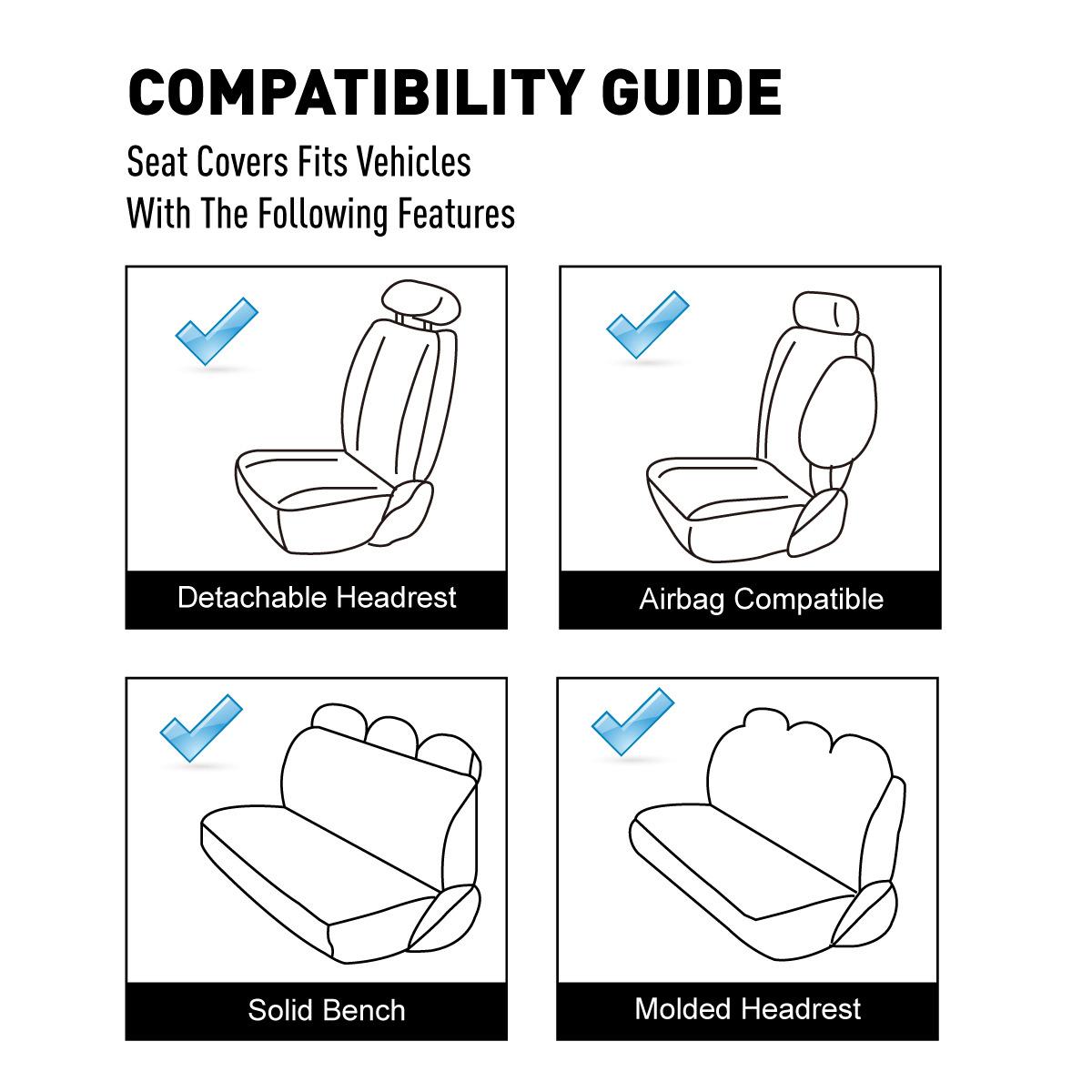 COMPATIBILITY GUIDE

Seat Covers Fits Vehicles
With The Following Features

Detachable Headrest

Airbag Compatible

Solid Bench

Molded Headrest