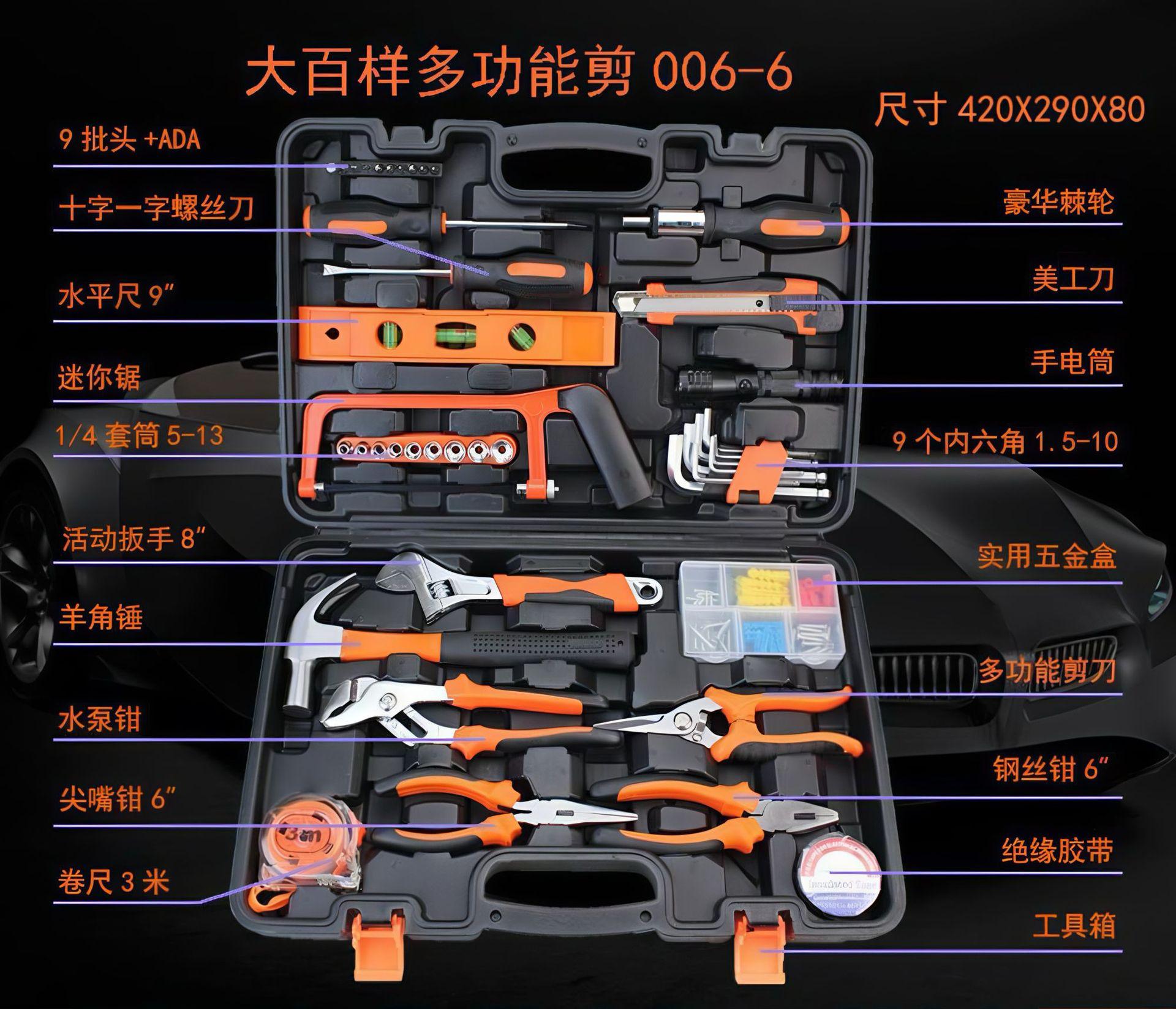 大百样多功能剪 006-6

尺寸 420X290X80

9 批头 +ADA

十字一字螺丝刀

水平尺 9"

迷你锯

1/4 套筒 5-13

活动扳手 8"

羊角锤

水泵钳

尖嘴钳 6"

卷尺 3 米

豪华棘轮

美工刀

手电筒

9 个内六角 1.5-10

实用五金盒

多功能剪刀

钢丝钳 6"

绝缘胶带

工具箱

3m