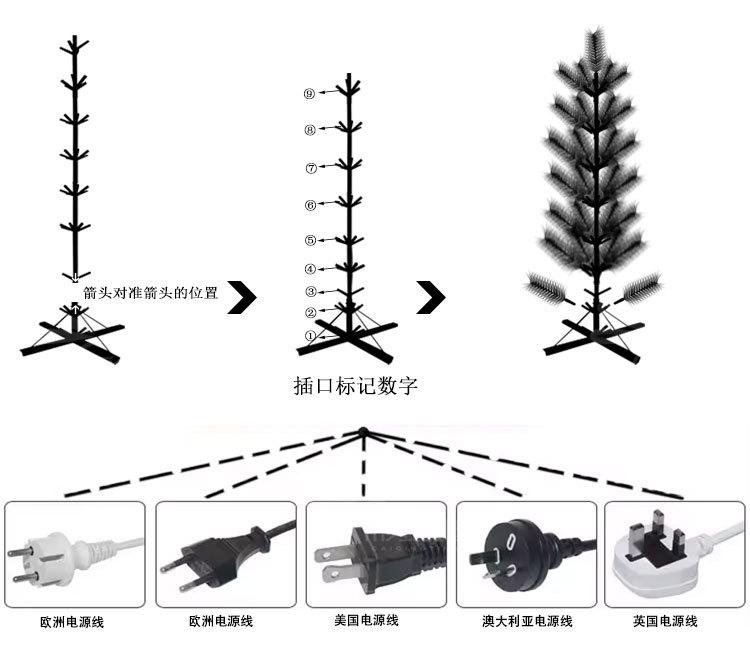 箭头对准箭头的位置

⑨
⑧
⑦
⑥
⑤
④
③
②
①

插口标记数字

欧洲电源线
欧洲电源线
美国电源线
澳大利亚电源线
英国电源线