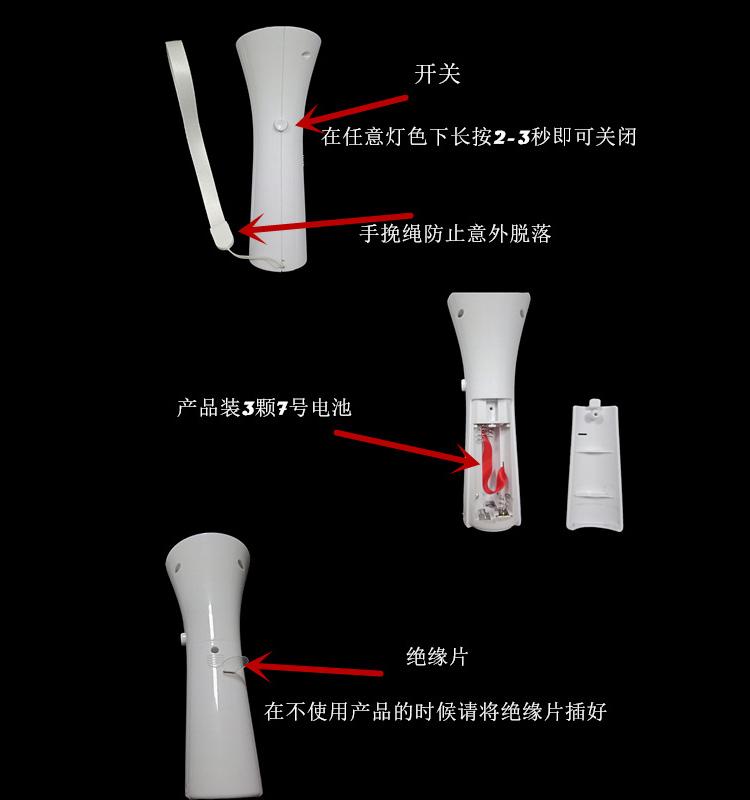 开关

在任意灯色下长按2-3秒即可关闭

手挽绳防止意外脱落

产品装3颗7号电池

绝缘片

在不使用产品的时候请将绝缘片插好