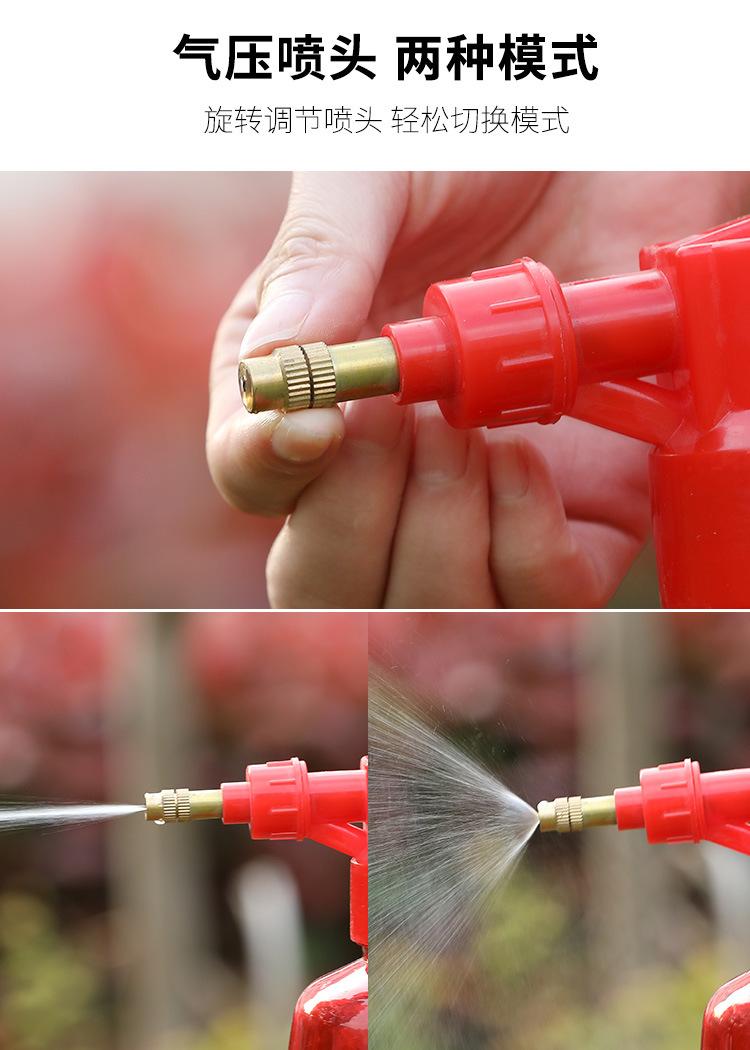 气压喷头 两种模式

旋转调节喷头 轻松切换模式