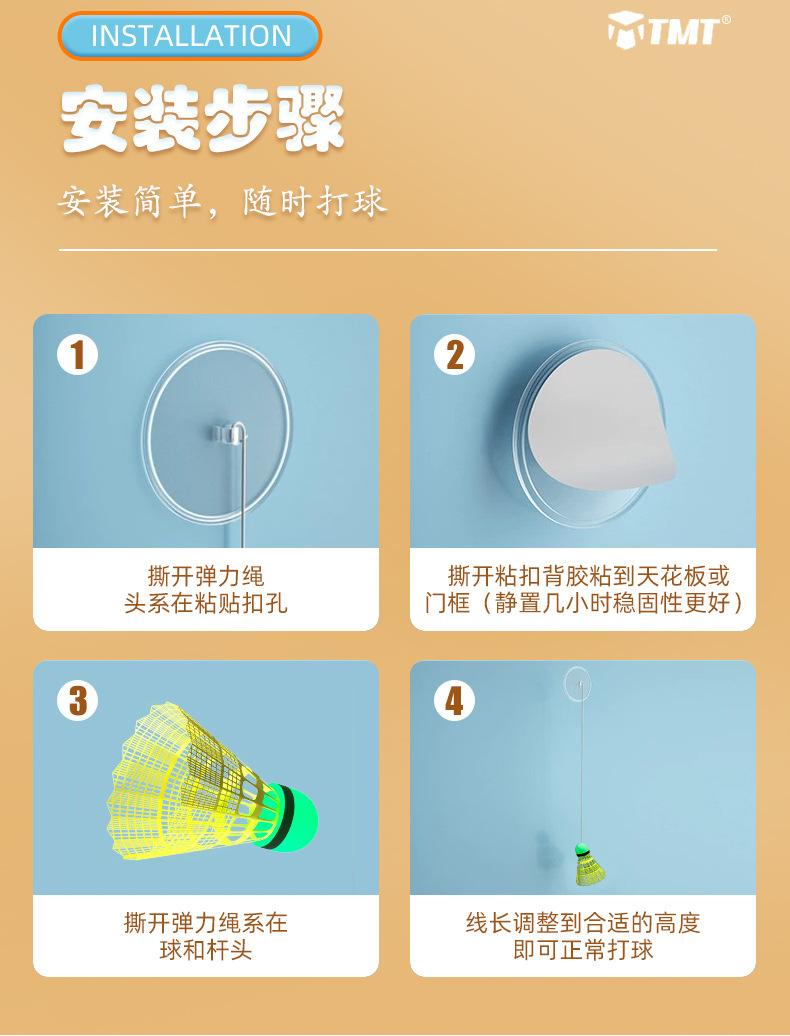 INSTALLATION

TMT®

安装步骤

安装简单，随时打球

1

撕开弹力绳
头系在粘贴扣孔

2

撕开粘扣背胶粘到天花板或
门框（静置几小时稳固性更好）

3

撕开弹力绳系在
球和杆头

4

线长调整到合适的高度
即可正常打球