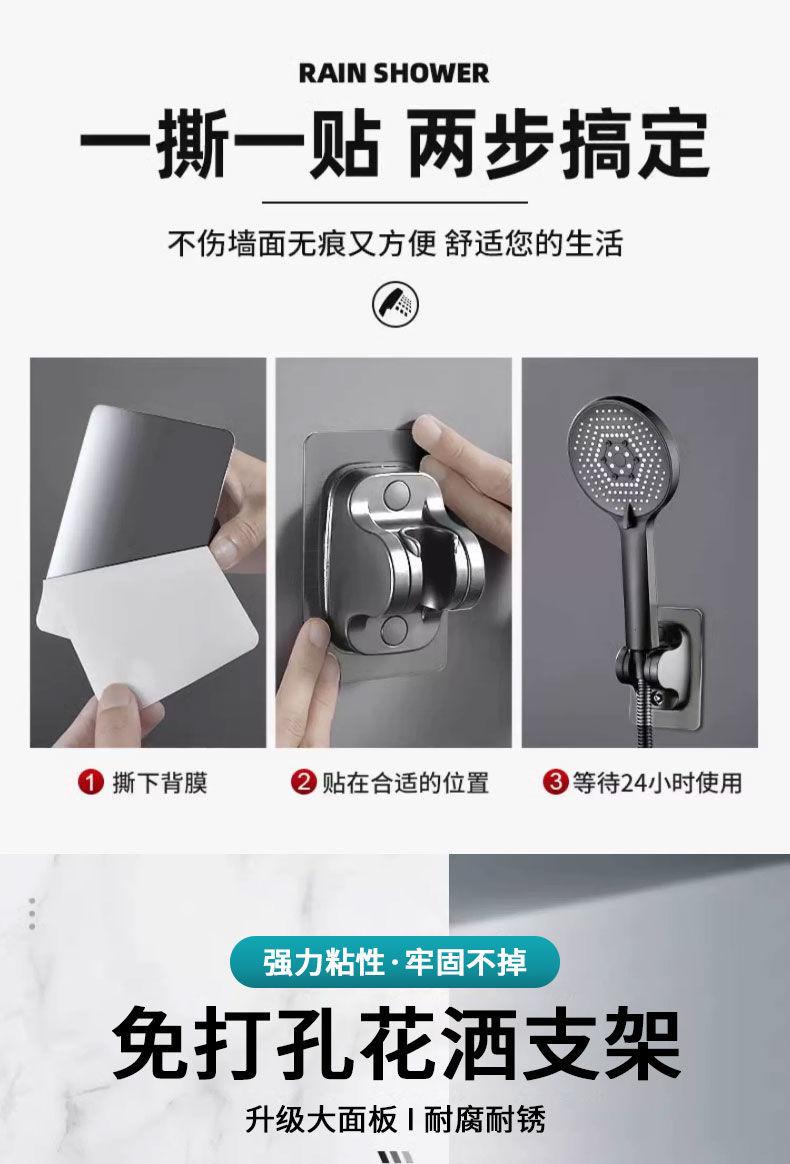 RAIN SHOWER

一撕一贴 两步搞定

不伤墙面无痕又方便 舒适您的生活

1 撕下背膜

2 贴在合适的位置

3 等待24小时使用

强力粘性·牢固不掉

免打孔花洒支架

升级大面板 I 耐腐耐锈