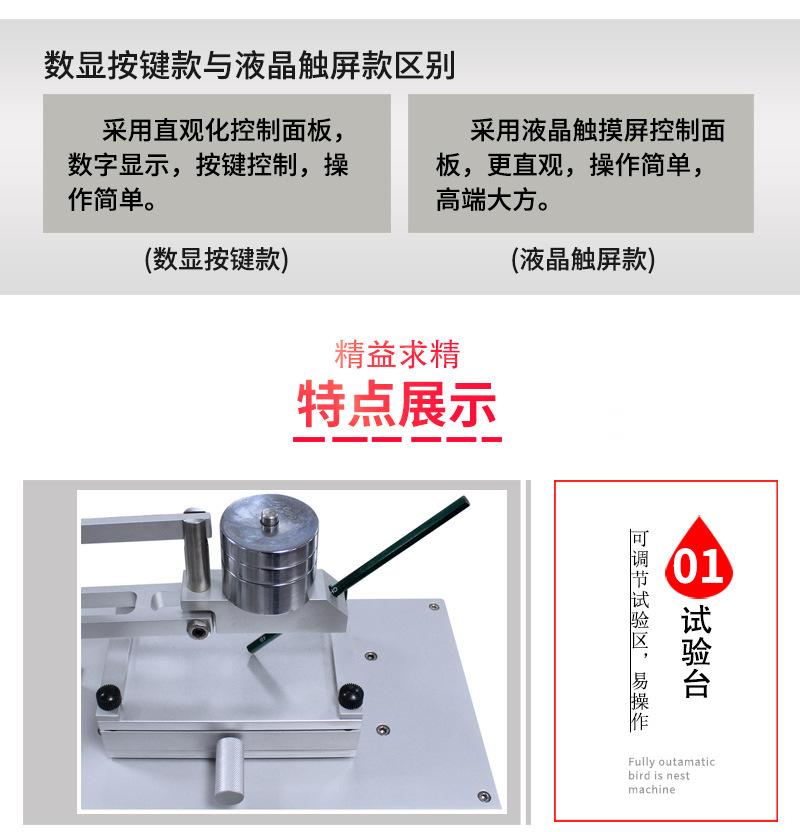 数显按键款与液晶触屏款区别

采用直观化控制面板，数字显示，按键控制，操作简单。

(数显按键款)

采用液晶触摸屏控制面板，更直观，操作简单，高端大方。

(液晶触屏款)

精益求精

特点展示

01

试验台

可调节试验区，易操作

Fully outamatic bird is nest machine