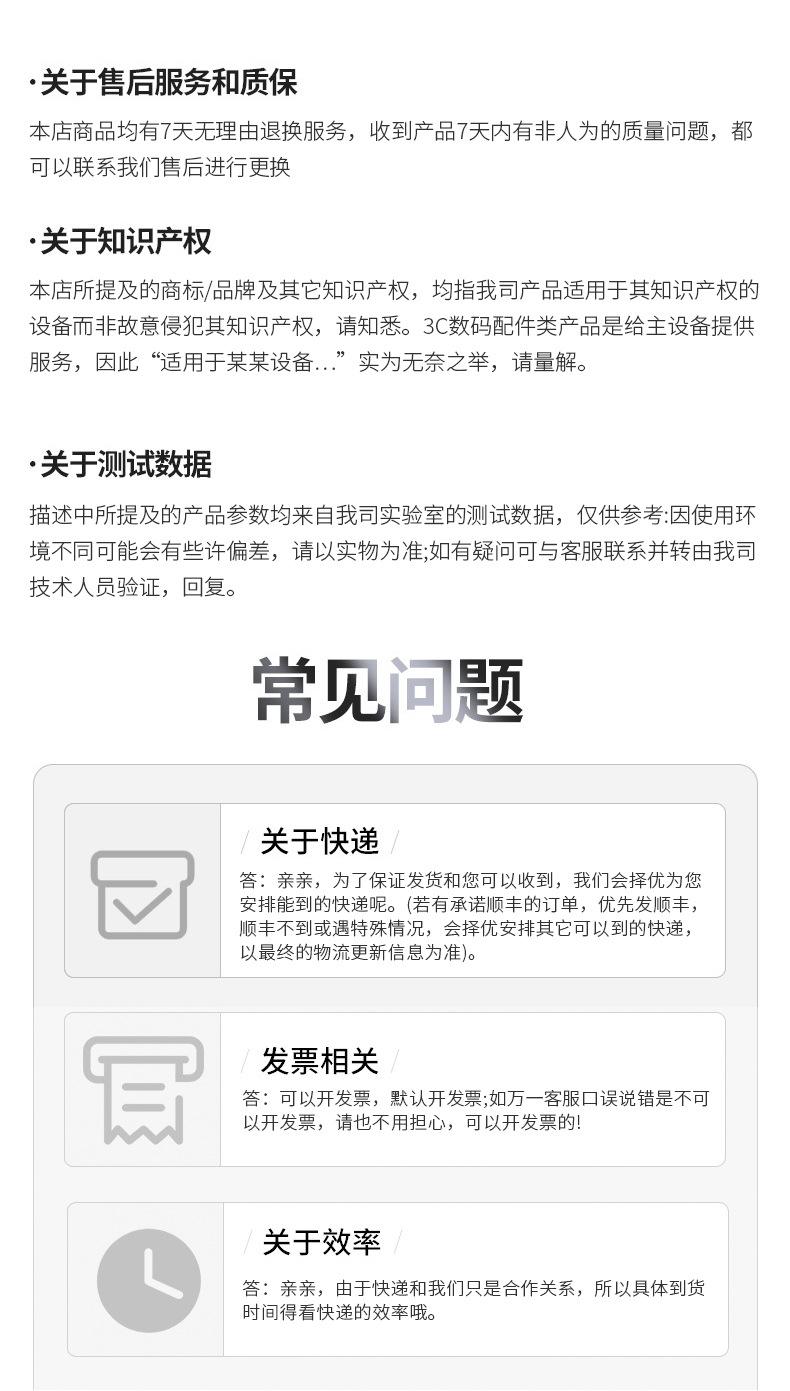 ·关于售后服务和质保

本店商品均有7天无理由退换服务，收到产品7天内有非人为的质量问题，都可以联系我们售后进行更换

·关于知识产权

本店所提及的商标/品牌及其它知识产权，均指我司产品适用于其知识产权的设备而非故意侵犯其知识产权，请知悉。3C数码配件类产品是给主设备提供服务，因此“适用于某某设备...”实为无奈之举，请量解。

·关于测试数据

描述中所提及的产品参数均来自我司实验室的测试数据，仅供参考:因使用环境不同可能会有些许偏差，请以实物为准;如有疑问可与客服联系并转由我司技术人员验证，回复。

常见问题

/ 关于快递 /

答：亲亲，为了保证发货和您可以收到，我们会择优为您安排能到的快递呢。(若有承诺顺丰的订单，优先发顺丰，顺丰不到或遇特殊情况，会择优安排其它可以到的快递，以最终的物流更新信息为准)。

/ 发票相关 /

答：可以开发票，默认开发票;如万一客服口误说错是不可以开发票，请也不用担心，可以开发票的!

/ 关于效率 /

答：亲亲，由于快递和我们只是合作关系，所以具体到货时间得看快递的效率哦。