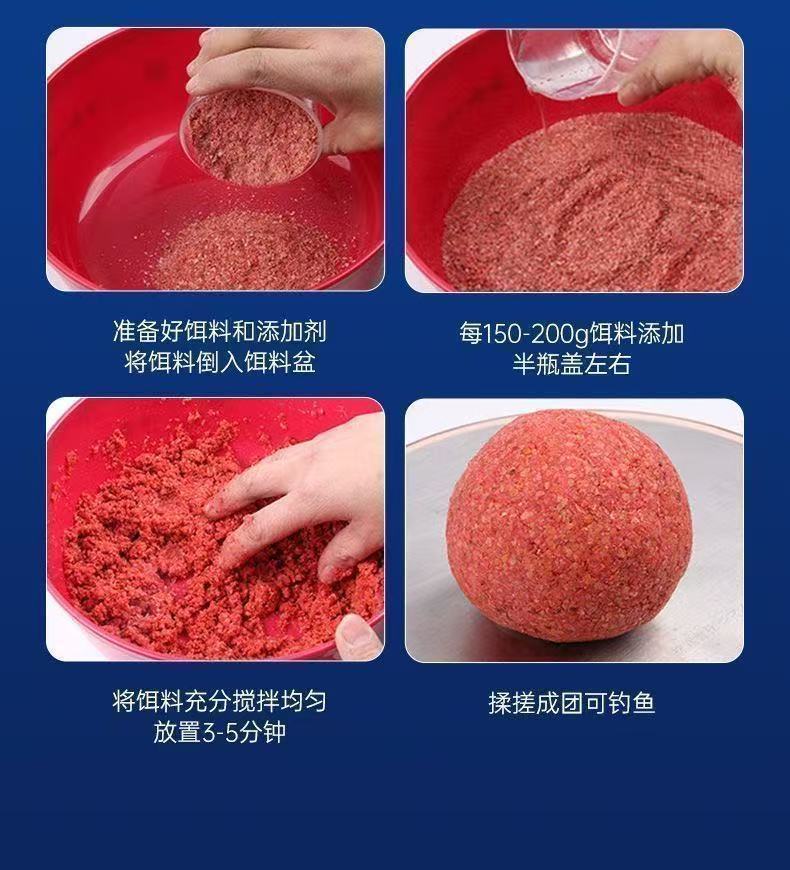 准备好饵料和添加剂
将饵料倒入饵料盆

每150-200g饵料添加
半瓶盖左右

将饵料充分搅拌均匀
放置3-5分钟

揉搓成团可钓鱼