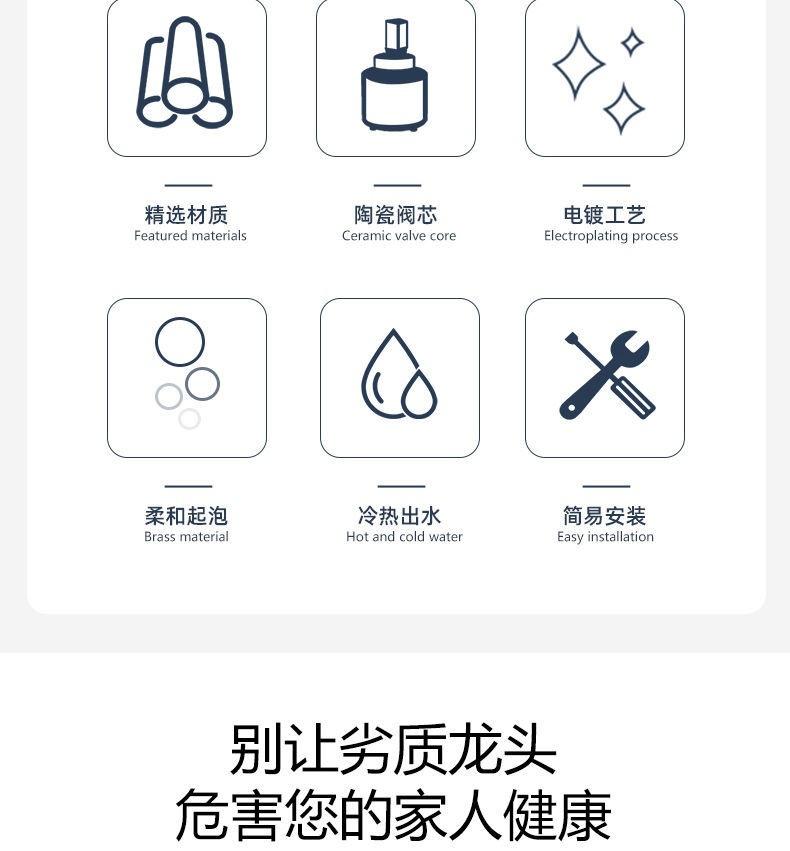 精选材质
Featured materials

陶瓷阀芯
Ceramic valve core

电镀工艺
Electroplating process

柔和起泡
Brass material

冷热出水
Hot and cold water

简易安装
Easy installation

别让劣质龙头
危害您的家人健康