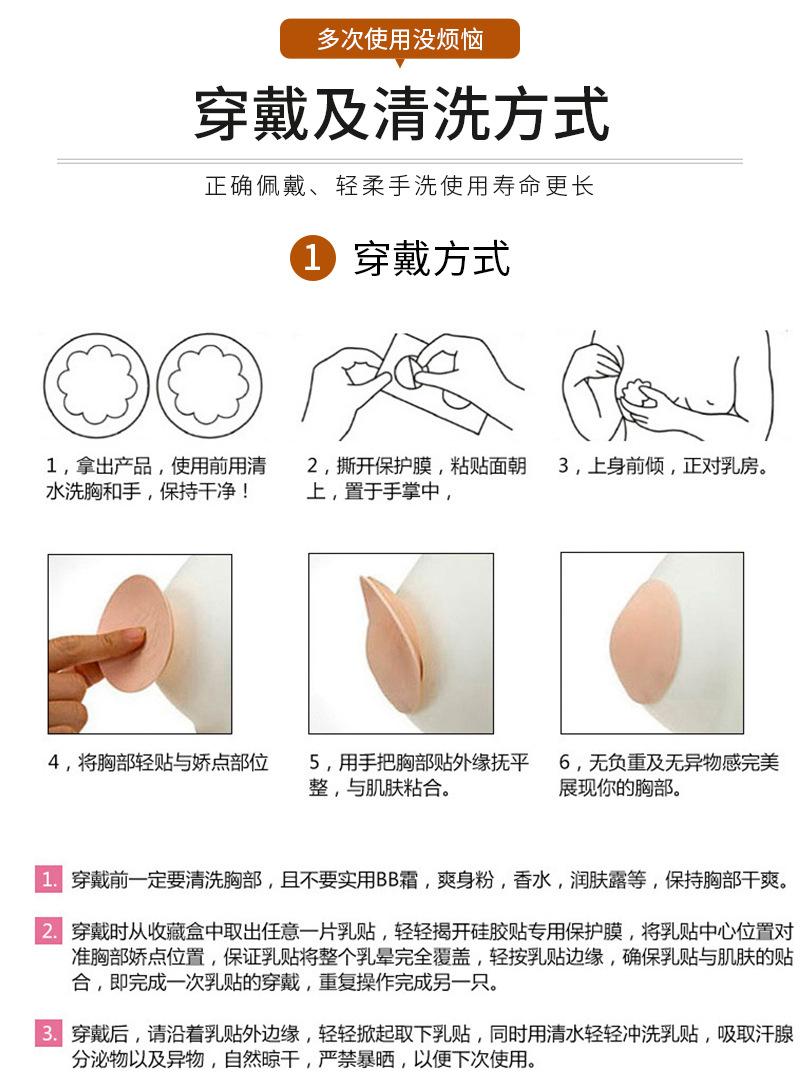 多次使用没烦恼

穿戴及清洗方式

正确佩戴、轻柔手洗使用寿命更长

1 穿戴方式

1，拿出产品，使用前用清水洗胸和手，保持干净！

2，撕开保护膜，粘贴面朝上，置于手掌中，

3，上身前倾，正对乳房。

4，将胸部轻贴与娇点部位

5，用手把胸部贴外缘抚平整，与肌肤粘合。

6，无负重及无异物感完美展现你的胸部。

1. 穿戴前一定要清洗胸部，且不要实用BB霜，爽身粉，香水，润肤露等，保持胸部干爽。

2. 穿戴时从收藏盒中取出任意一片乳贴，轻轻揭开硅胶贴专用保护膜，将乳贴中心位置对准胸部娇点位置，保证乳贴将整个乳晕完全覆盖，轻按乳贴边缘，确保乳贴与肌肤的贴合，即完成一次乳贴的穿戴，重复操作完成另一只。

3. 穿戴后，请沿着乳贴外边缘，轻轻掀起取下乳贴，同时用清水轻轻冲洗乳贴，吸取汗腺分泌物以及异物，自然晾干，严禁暴晒，以便下次使用。