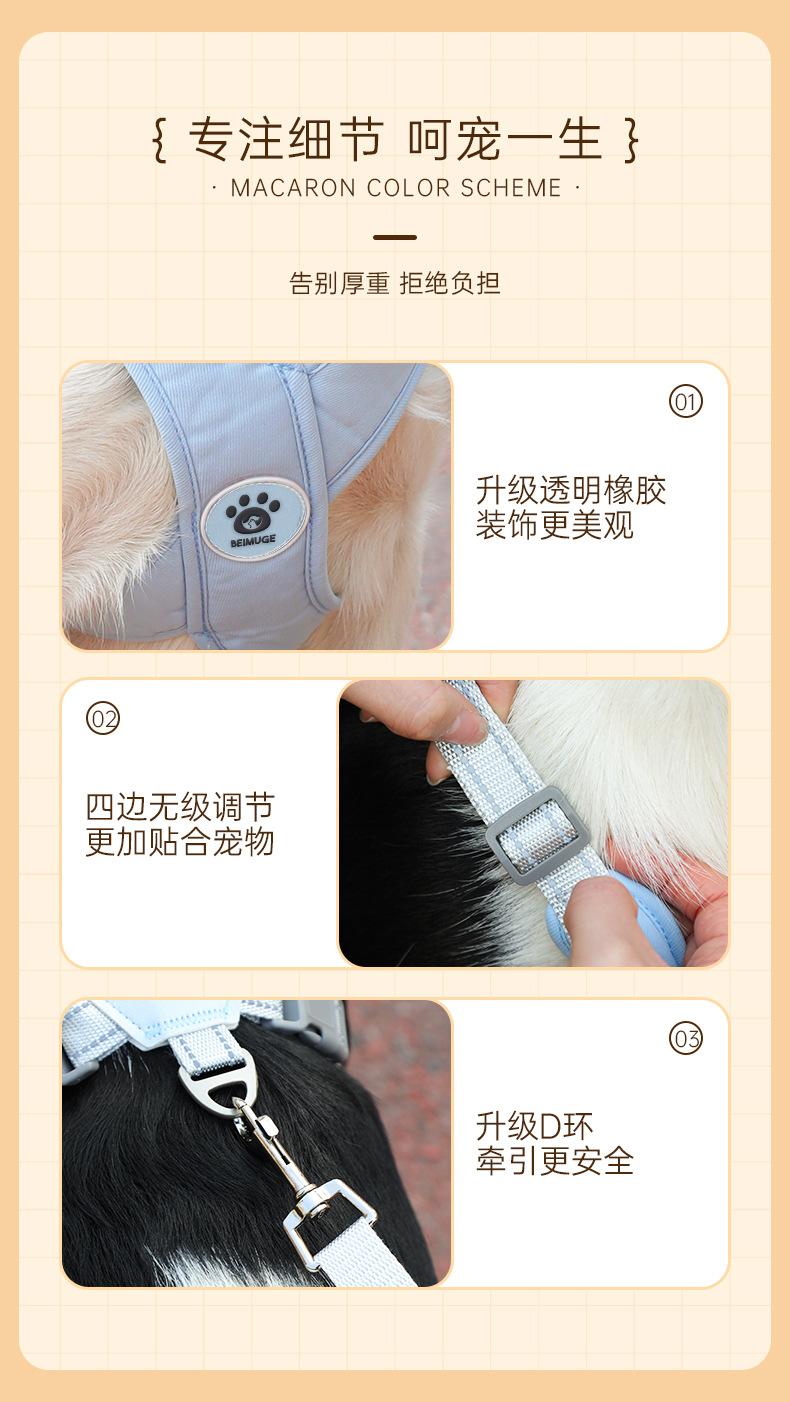 { 专注细节 呵宠一生 }

· MACARON COLOR SCHEME ·

告别厚重 拒绝负担

BEIMUGE

01

升级透明橡胶
装饰更美观

02

四边无级调节
更加贴合宠物

03

升级D环
牵引更安全