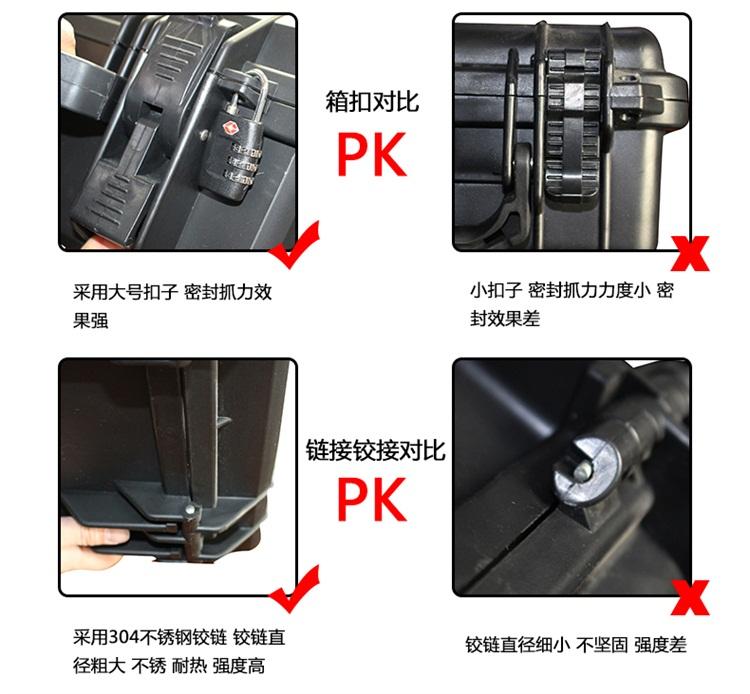 箱扣对比

PK

采用大号扣子 密封抓力效果强

小扣子 密封抓力力度小 密封效果差

链接铰接对比

PK

采用304不锈钢铰链 铰链直径粗大 不锈 耐热 强度高

铰链直径细小 不坚固 强度差