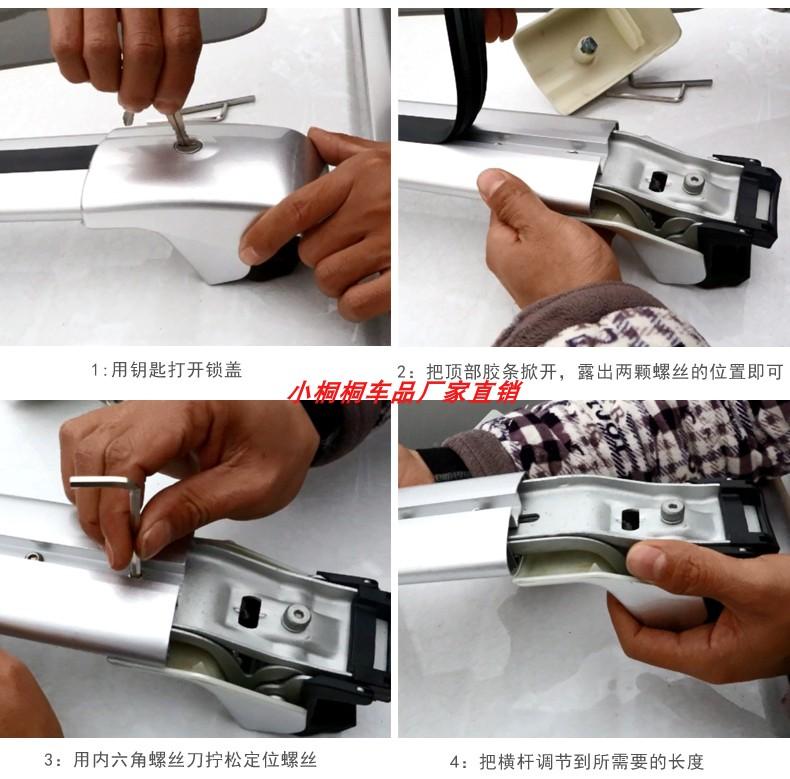 1:用钥匙打开锁盖

2：把顶部胶条掀开，露出两颗螺丝的位置即可

小桐桐车品厂家直销

3：用内六角螺丝刀拧松定位螺丝

4：把横杆调节到所需要的长度