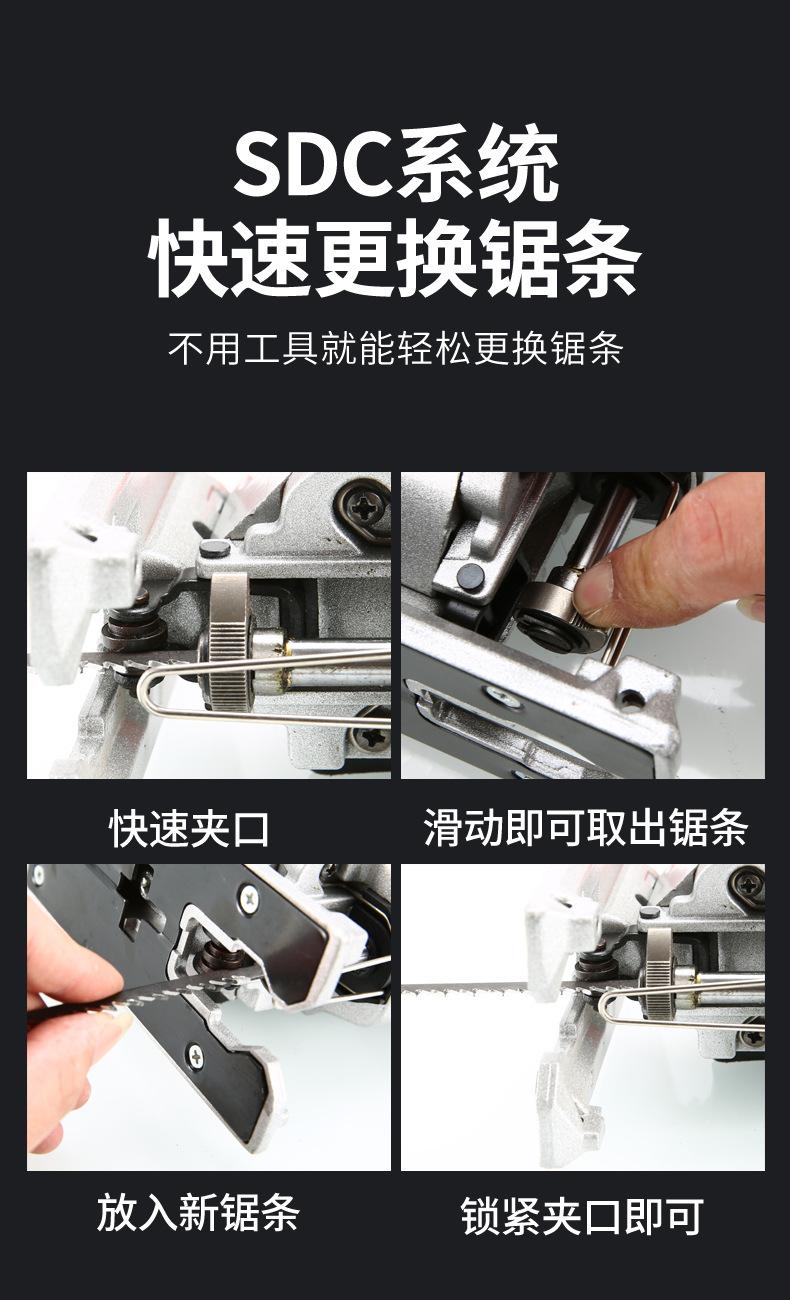 SDC系统
快速更换锯条

不用工具就能轻松更换锯条

快速夹口

滑动即可取出锯条

放入新锯条

锁紧夹口即可