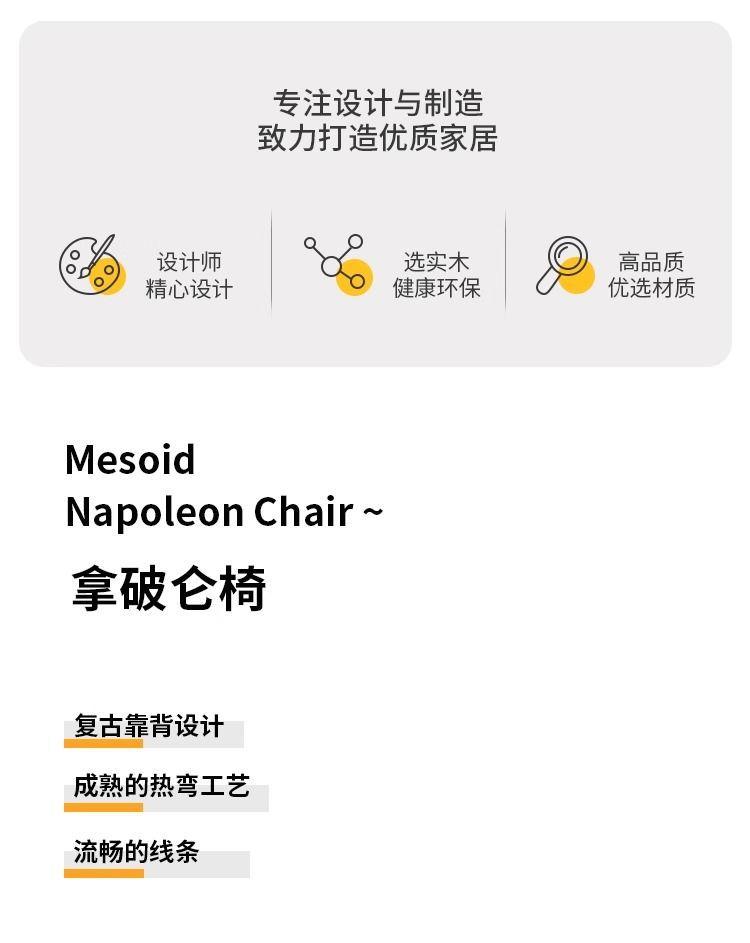 专注设计与制造
致力打造优质家居

设计师
精心设计

选实木
健康环保

高品质
优选材质

Mesoid
Napoleon Chair ~

拿破仑椅

复古靠背设计

成熟的热弯工艺

流畅的线条