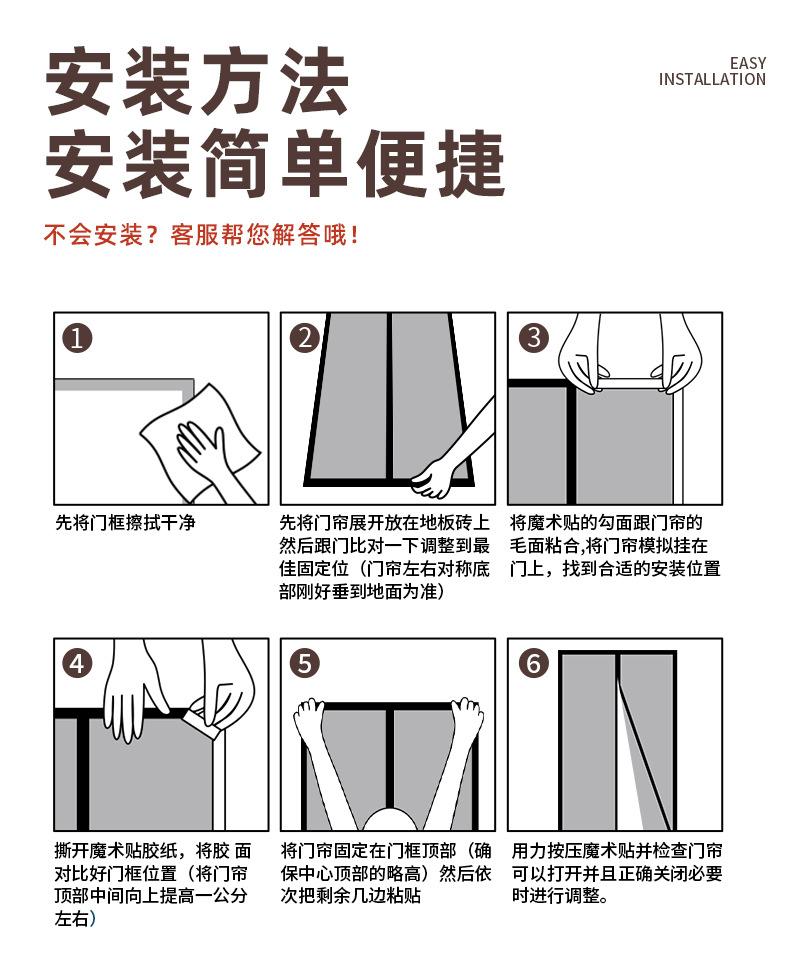 安装方法
安装简单便捷

EASY
INSTALLATION

不会安装？客服帮您解答哦！

1
先将门框擦拭干净

2
先将门帘展开放在地板砖上然后跟门比对一下调整到最佳固定位（门帘左右对称底部刚好垂到地面为准）

3
将魔术贴的勾面跟门帘的毛面粘合,将门帘模拟挂在门上，找到合适的安装位置

4
撕开魔术贴胶纸，将胶 面对比好门框位置（将门帘顶部中间向上提高一公分左右）

5
将门帘固定在门框顶部（确保中心顶部的略高）然后依次把剩余几边粘贴

6
用力按压魔术贴并检查门帘可以打开并且正确关闭必要时进行调整。