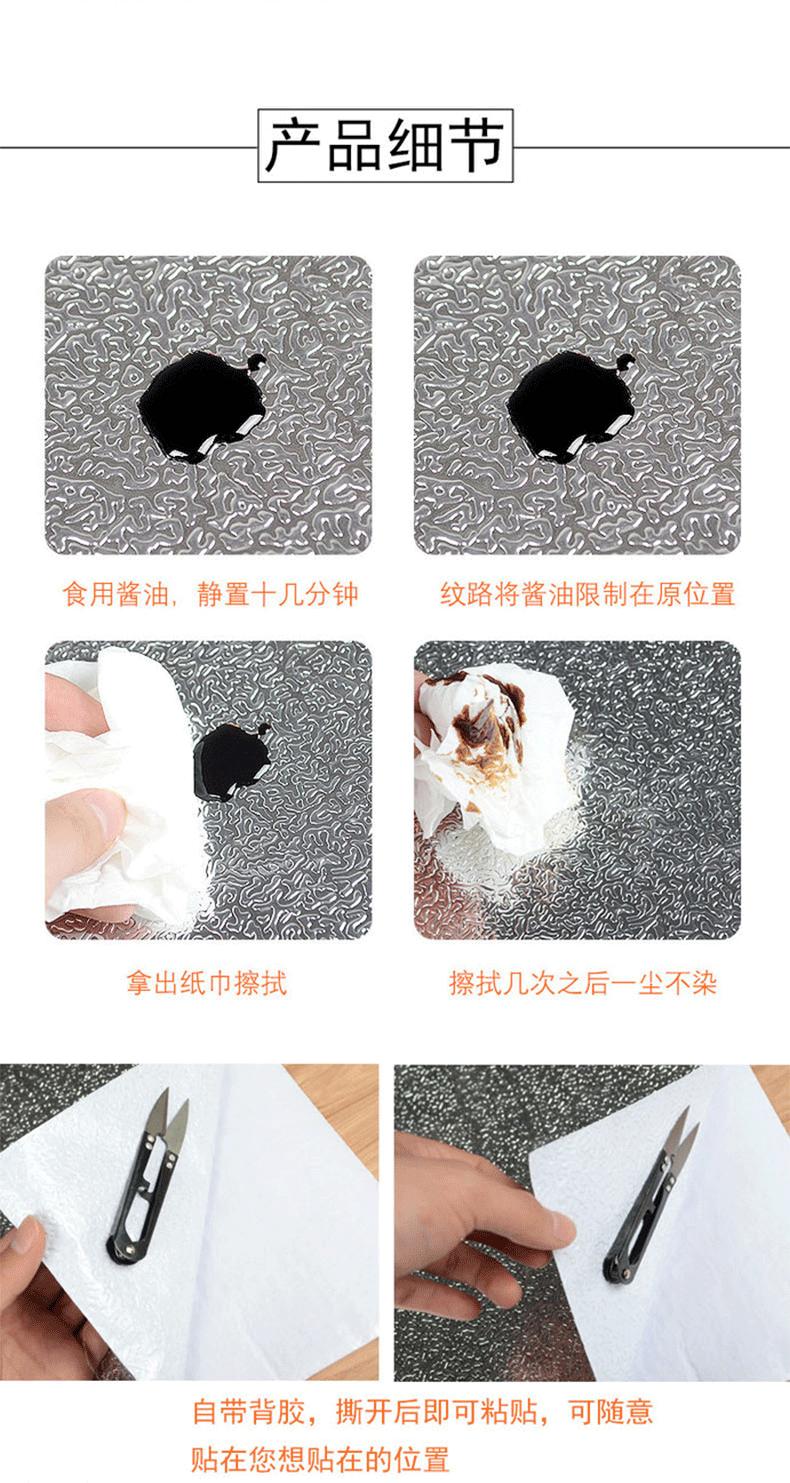 产品细节

食用酱油，静置十几分钟

纹路将酱油限制在原位置

拿出纸巾擦拭

擦拭几次之后一尘不染

自带背胶，撕开后即可粘贴，可随意贴在您想贴在的位置