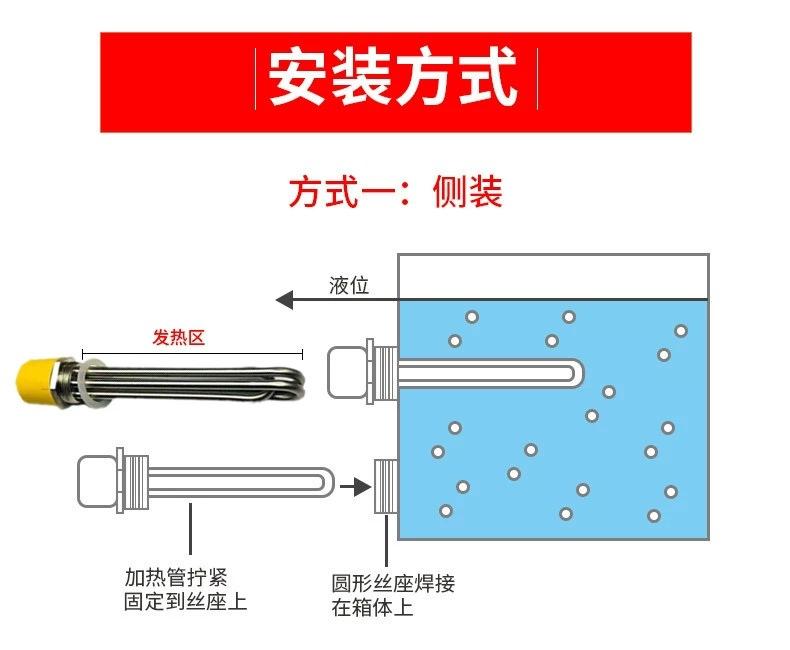 安装方式

方式一：侧装

液位

发热区

加热管拧紧
固定到丝座上

圆形丝座焊接
在箱体上