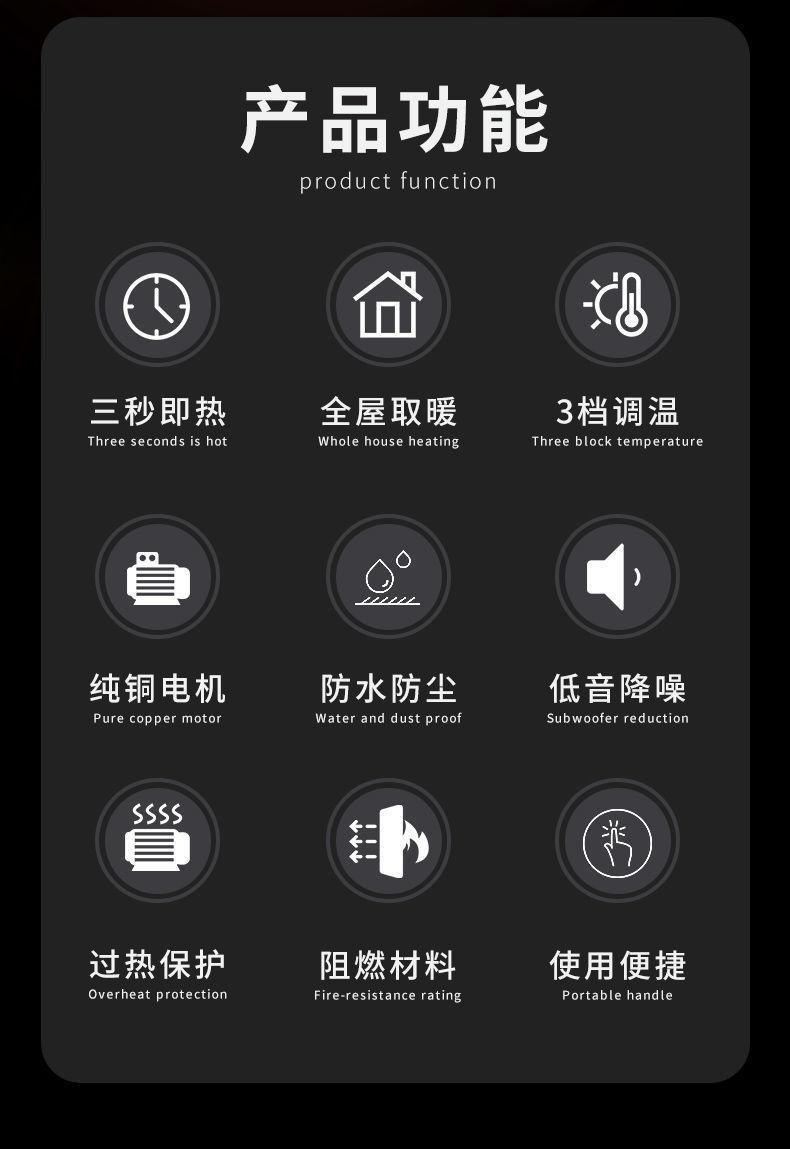 产品功能
product function

三秒即热
Three seconds is hot

全屋取暖
Whole house heating

3档调温
Three block temperature

纯铜电机
Pure copper motor

防水防尘
Water and dust proof

低音降噪
Subwoofer reduction

过热保护
Overheat protection

阻燃材料
Fire-resistance rating

使用便捷
Portable handle