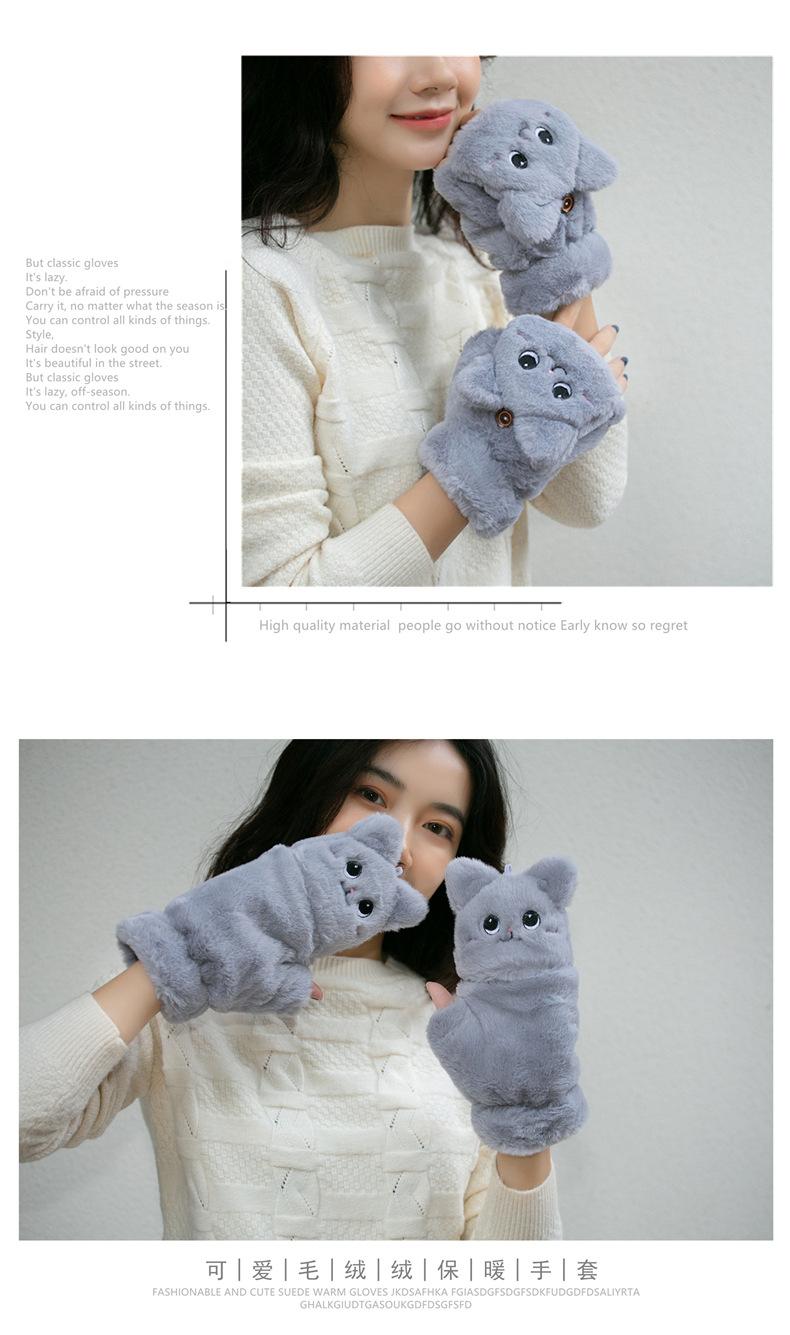 But classic gloves
It's lazy.
Don't be afraid of pressure
Carry it, no matter what the season is.
You can control all kinds of things.
Style,
Hair doesn't look good on you
It's beautiful in the street.
But classic gloves
It's lazy, off-season.
You can control all kinds of things.

High quality material people go without notice Early know so regret

可 | 爱 | 毛 | 绒 | 绒 | 保 | 暖 | 手 | 套

FASHIONABLE AND CUTE SUEDE WARM GLOVES JKDSAFHKA FGIASDGFSDGFSDKFUDGDFDSALIYRTA GHALKGIUDTGASOUKGDFDSGFSFD