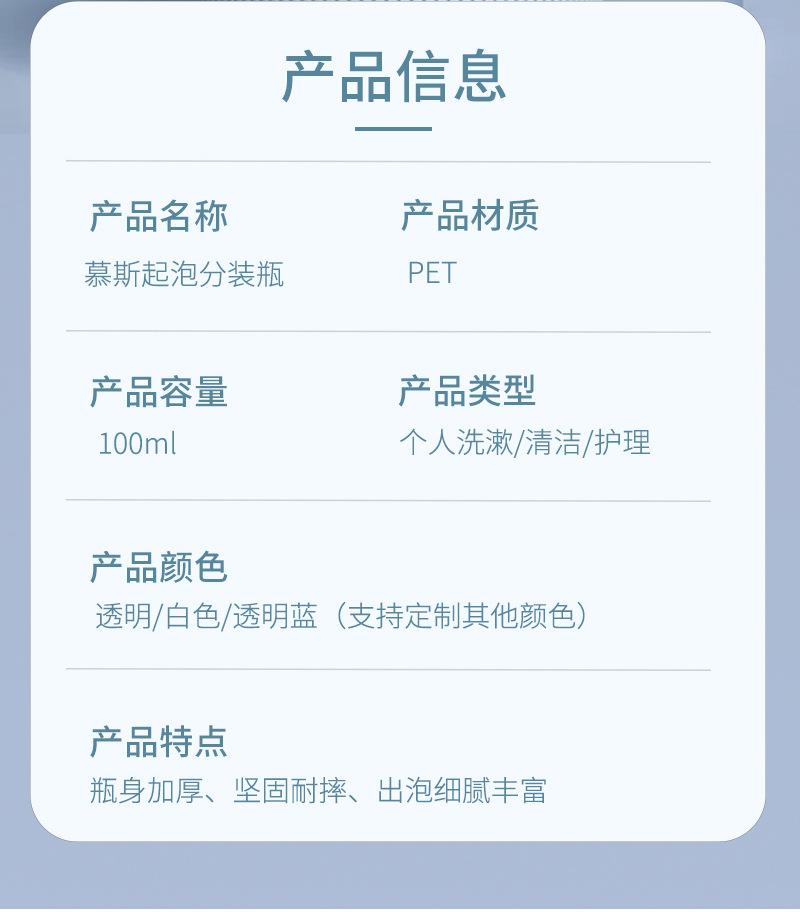 产品信息

产品名称
慕斯起泡分装瓶

产品材质
PET

产品容量
100ml

产品类型
个人洗漱/清洁/护理

产品颜色
透明/白色/透明蓝（支持定制其他颜色）

产品特点
瓶身加厚、坚固耐摔、出泡细腻丰富