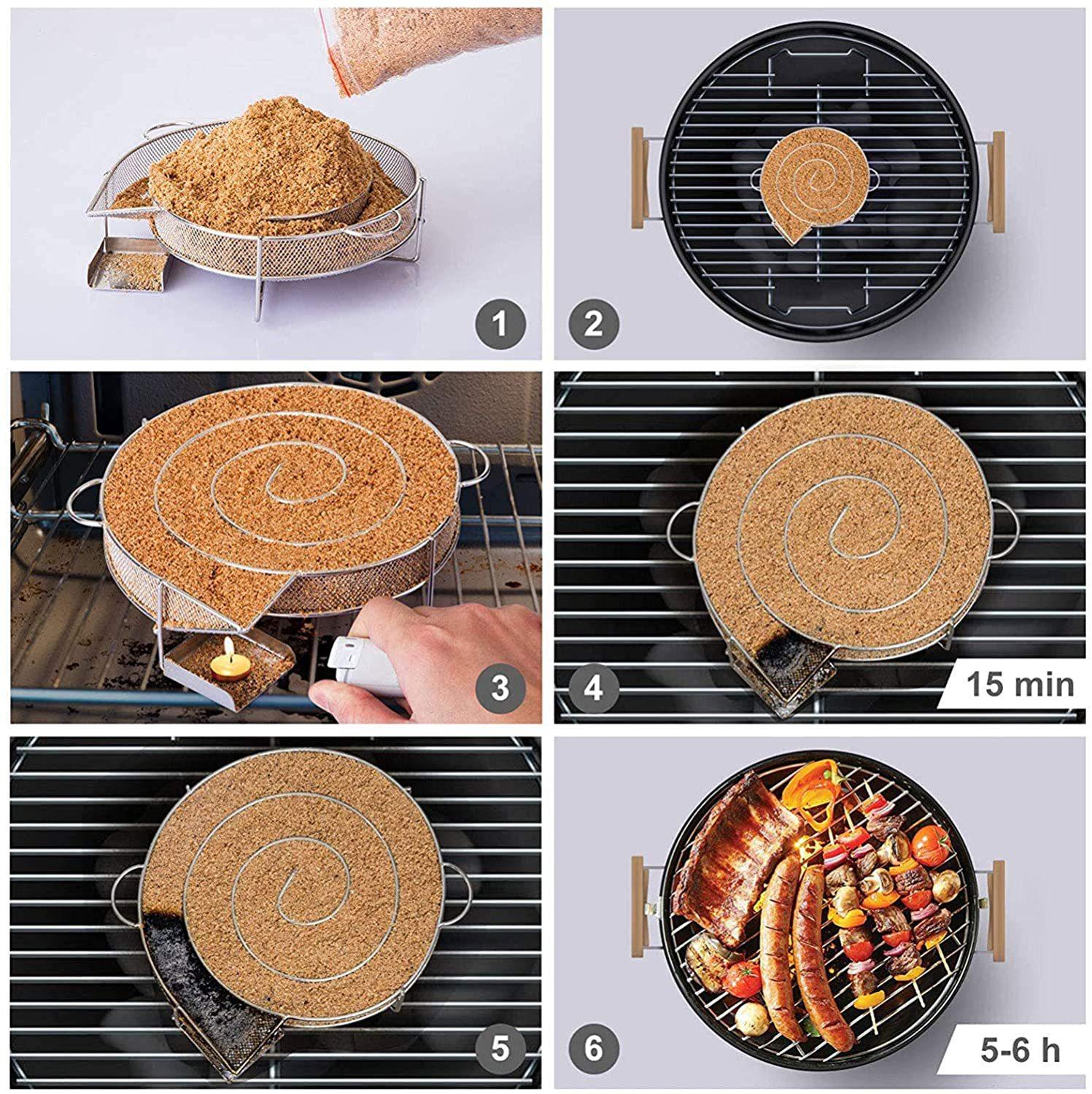 1

2

3

4

15 min

5

6

5-6 h