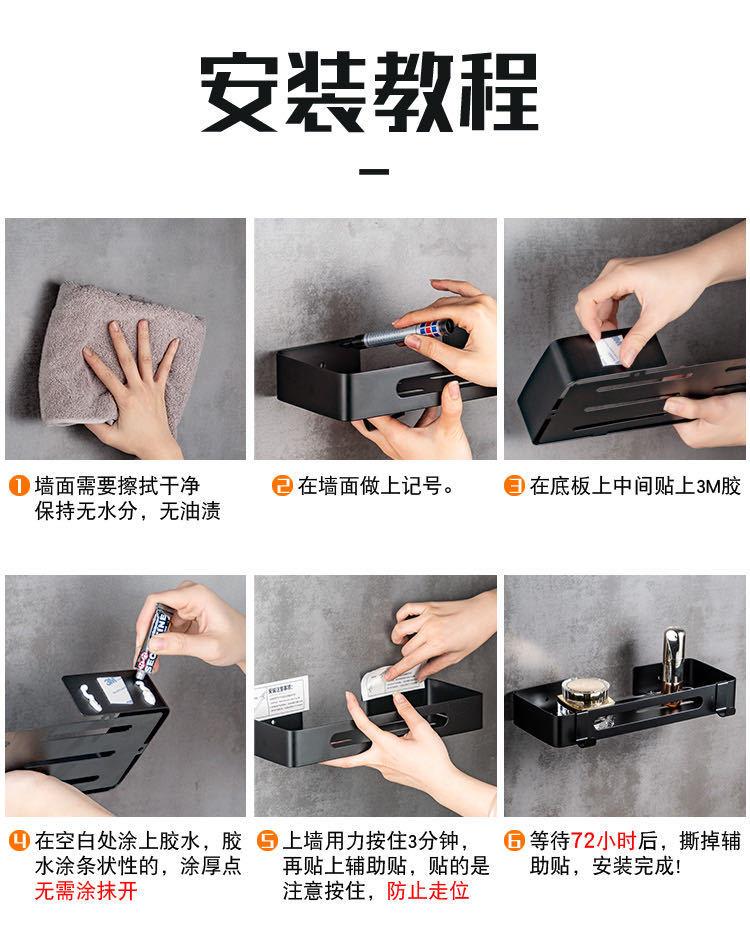 安装教程

1 墙面需要擦拭干净
保持无水分，无油渍

2 在墙面做上记号。

3 在底板上中间贴上3M胶

4 在空白处涂上胶水，胶水涂条状性的，涂厚点
无需涂抹开

5 上墙用力按住3分钟，再贴上辅助贴，贴的是注意按住，防止走位

6 等待72小时后，撕掉辅助贴，安装完成!