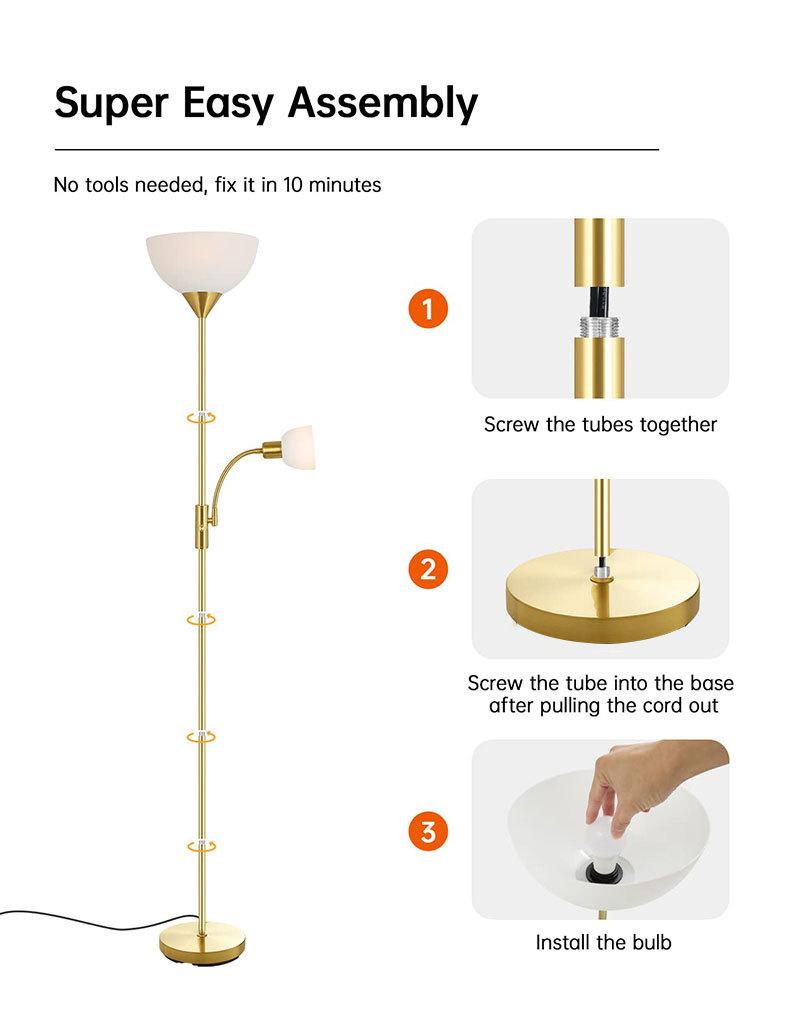 Super Easy Assembly

No tools needed, fix it in 10 minutes

1

Screw the tubes together

2

Screw the tube into the base after pulling the cord out

3

Install the bulb