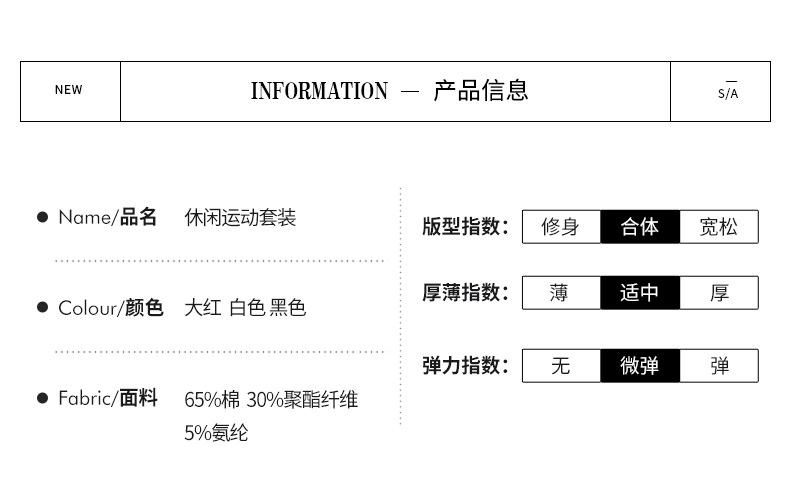 NEW

INFORMATION — 产品信息

S/A

• Name/品名 休闲运动套装

• Colour/颜色 大红 白色 黑色

• Fabric/面料 65%棉 30%聚酯纤维 5%氨纶

版型指数: 修身 合体 宽松

厚薄指数: 薄 适中 厚

弹力指数: 无 微弹 弹