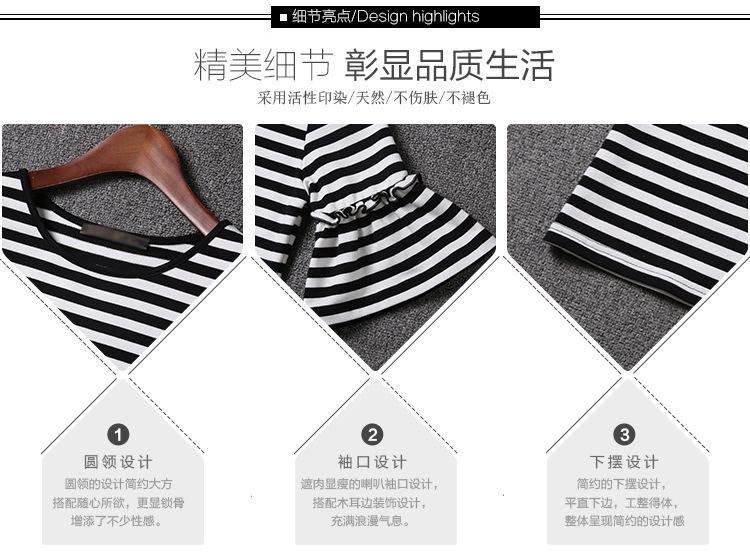 ■ 细节亮点/Design highlights

精美细节 彰显品质生活

采用活性印染/天然/不伤肤/不褪色

1
圆领设计
圆领的设计简约大方
搭配随心所欲，更显锁骨
增添了不少性感。

2
袖口设计
遮肉显瘦的喇叭袖口设计，
搭配木耳边装饰设计，
充满浪漫气息。

3
下摆设计
简约的下摆设计，
平直下边，工整得体，
整体呈现简约的设计感