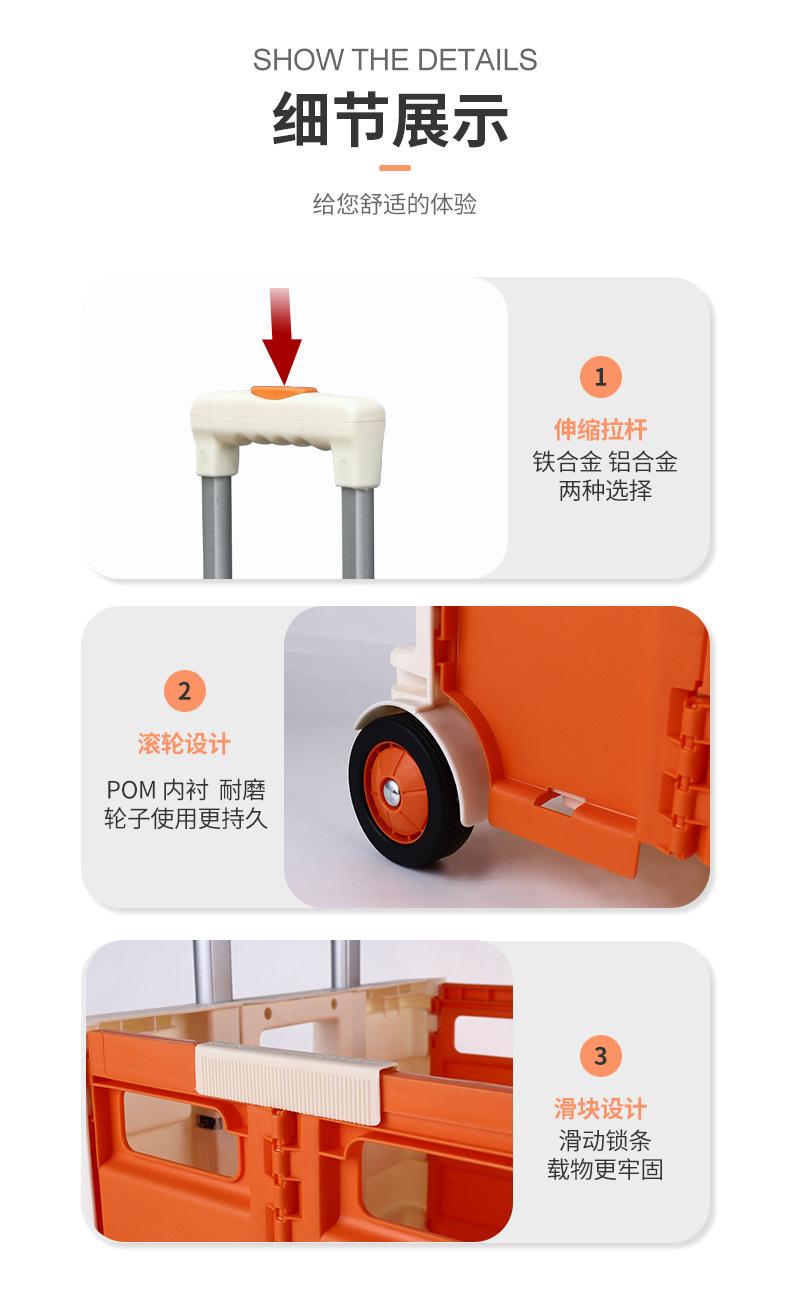 SHOW THE DETAILS
细节展示

给您舒适的体验

1
伸缩拉杆
铁合金 铝合金
两种选择

2
滚轮设计
POM 内衬 耐磨
轮子使用更持久

3
滑块设计
滑动锁条
载物更牢固