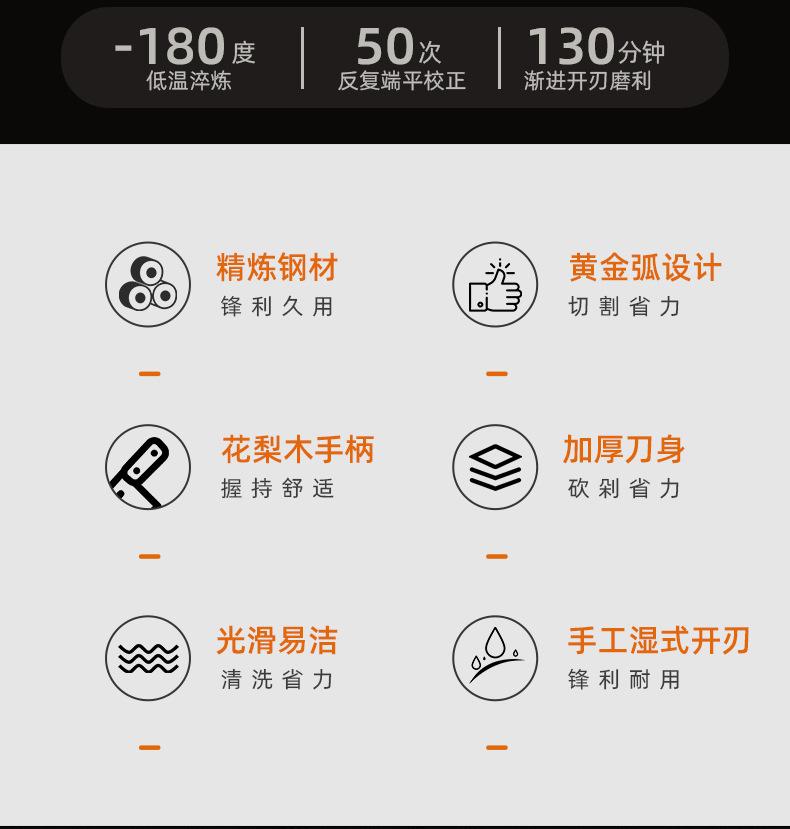 -180度
低温淬炼

50次
反复端平校正

130分钟
渐进开刃磨利

精炼钢材
锋利久用

黄金弧设计
切割省力

-

-

花梨木手柄
握持舒适

加厚刀身
砍剁省力

-

-

光滑易洁
清洗省力

手工湿式开刃
锋利耐用

-

-