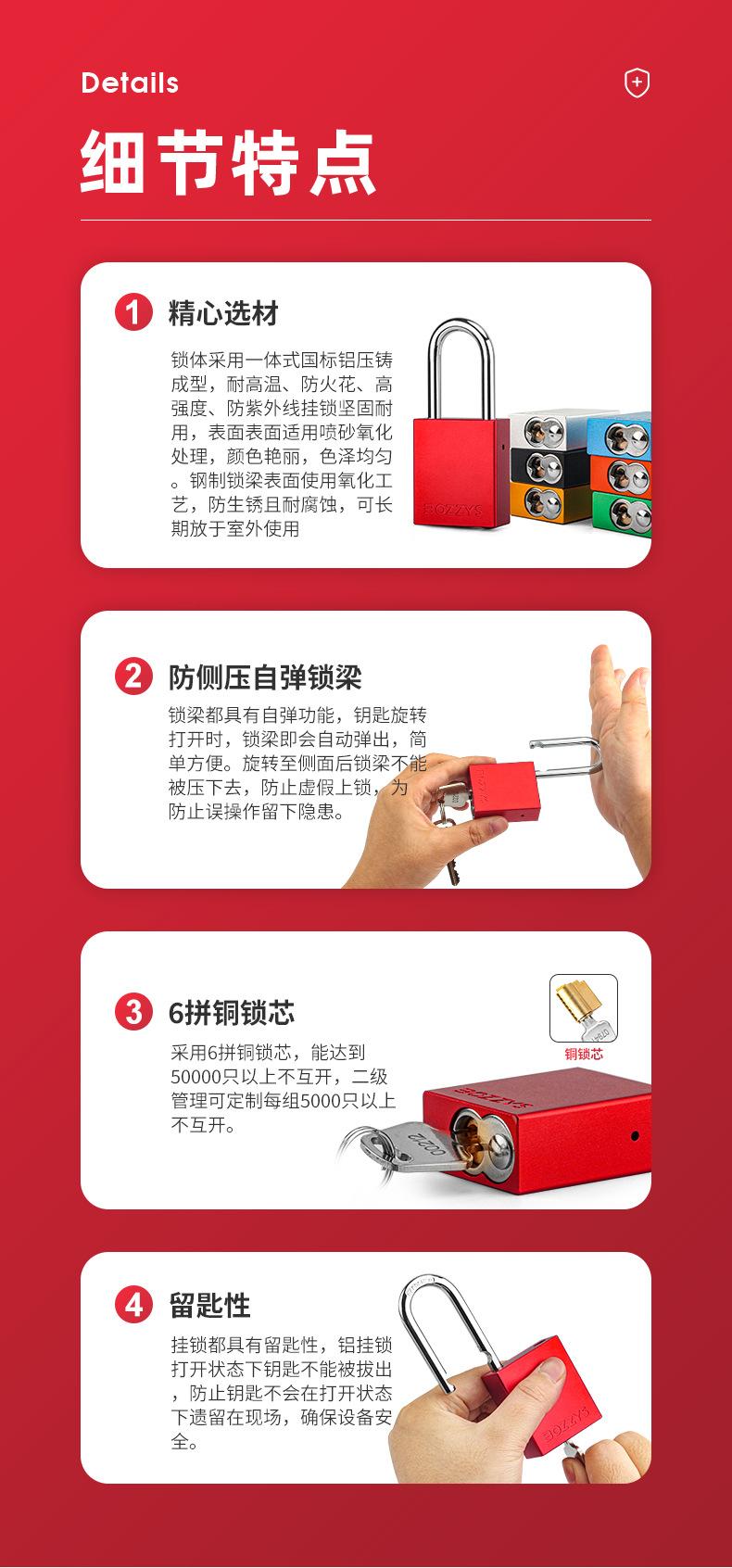 Details

细节特点

1 精心选材

锁体采用一体式国标铝压铸成型，耐高温、防火花、高强度、防紫外线挂锁坚固耐用，表面表面适用喷砂氧化处理，颜色艳丽，色泽均匀。钢制锁梁表面使用氧化工艺，防生锈且耐腐蚀，可长期放于室外使用

BOZZYS

2 防侧压自弹锁梁

锁梁都具有自弹功能，钥匙旋转打开时，锁梁即会自动弹出，简单方便。旋转至侧面后锁梁不能被压下去，防止虚假上锁，为防止误操作留下隐患。

3 6拼铜锁芯

采用6拼铜锁芯，能达到50000只以上不互开，二级管理可定制每组5000只以上不互开。

铜锁芯

BOZZYS

0022

4 留匙性

挂锁都具有留匙性，铝挂锁打开状态下钥匙不能被拔出，防止钥匙不会在打开状态下遗留在现场，确保设备安全。

BOZZYS