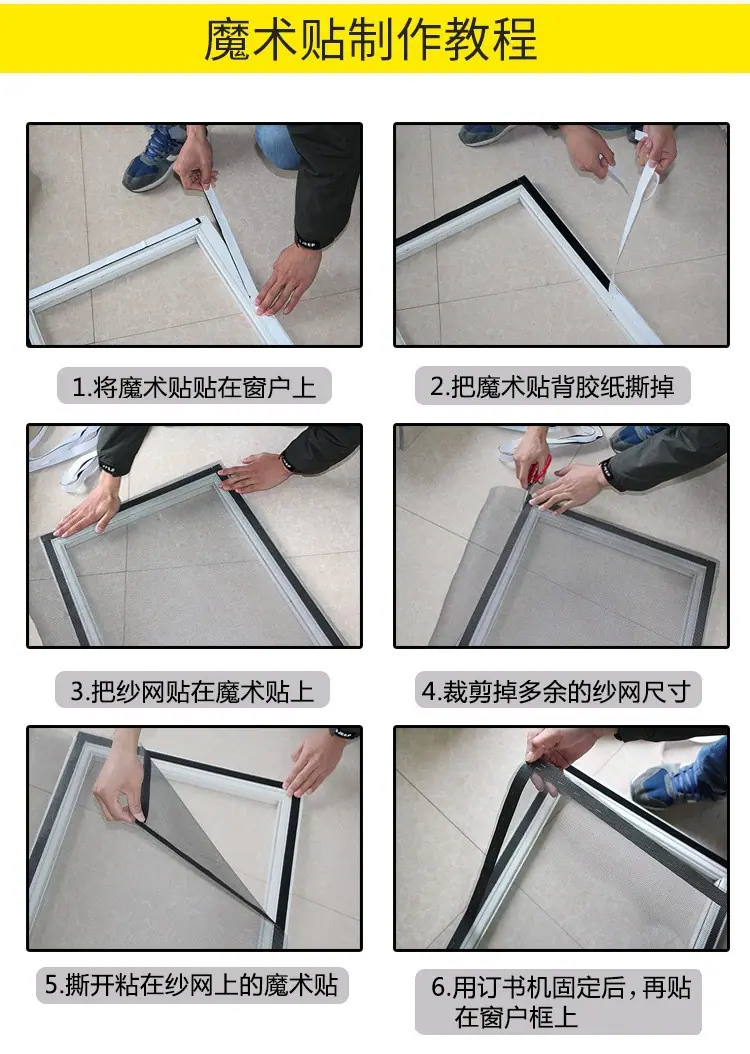 魔术贴制作教程

1.将魔术贴贴在窗户上

2.把魔术贴背胶纸撕掉

3.把纱网贴在魔术贴上

4.裁剪掉多余的纱网尺寸

5.撕开粘在纱网上的魔术贴

6.用订书机固定后，再贴在窗户框上