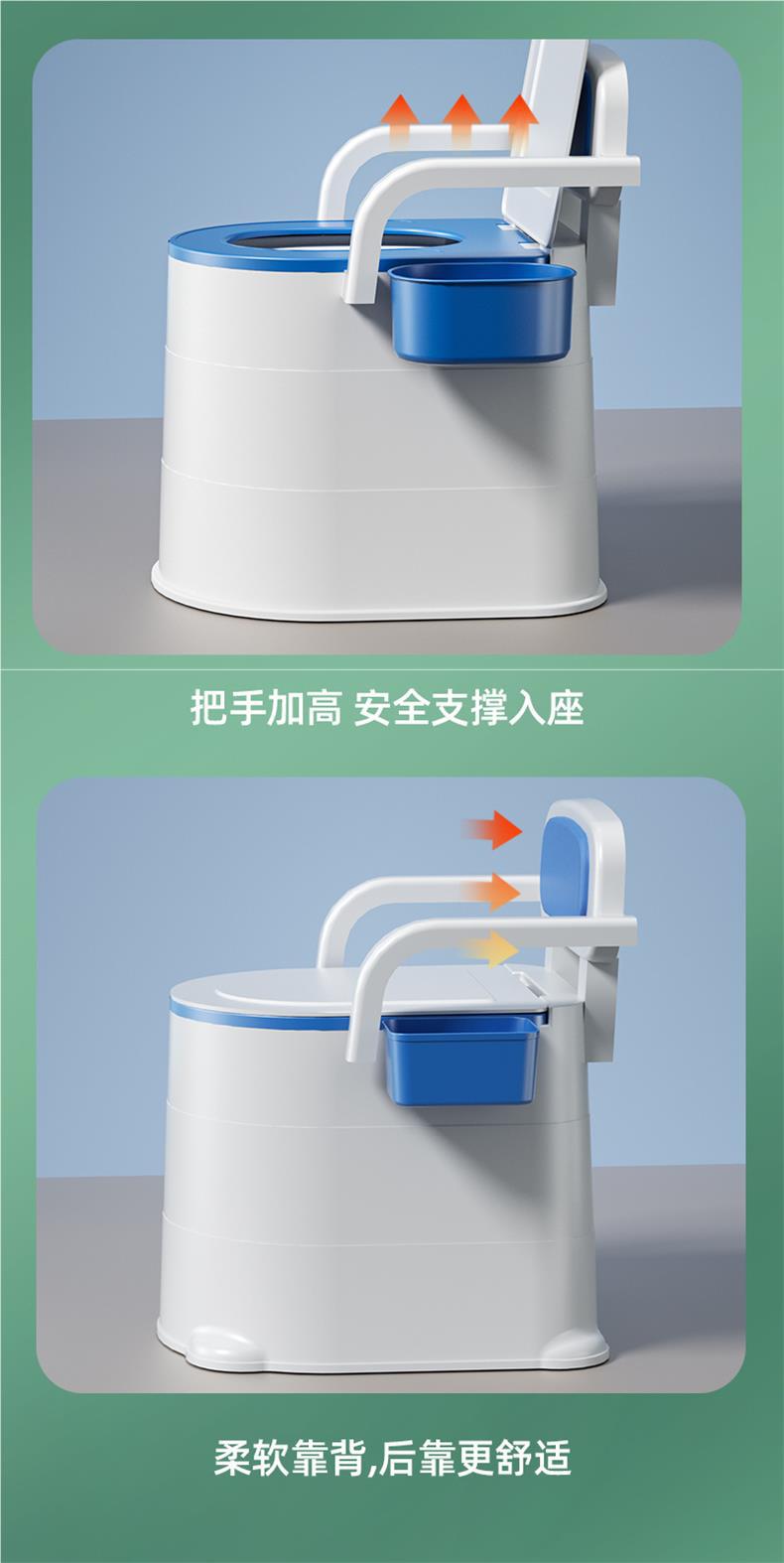 把手加高 安全支撑入座

柔软靠背,后靠更舒适