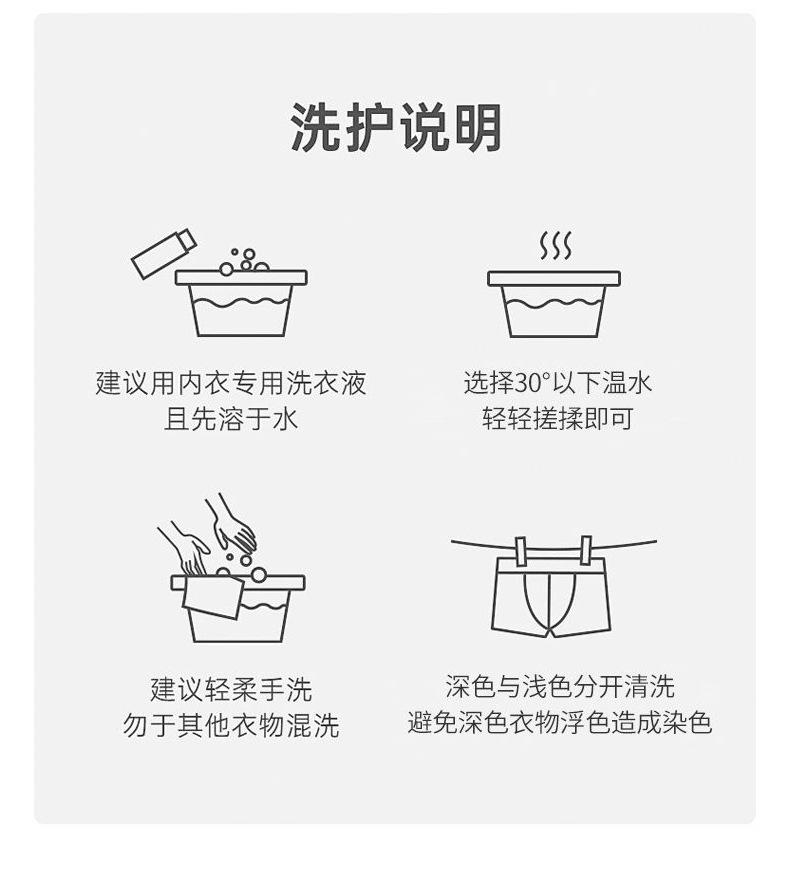 洗护说明

建议用内衣专用洗衣液
且先溶于水

选择30°以下温水
轻轻搓揉即可

建议轻柔手洗
勿于其他衣物混洗

深色与浅色分开清洗
避免深色衣物浮色造成染色