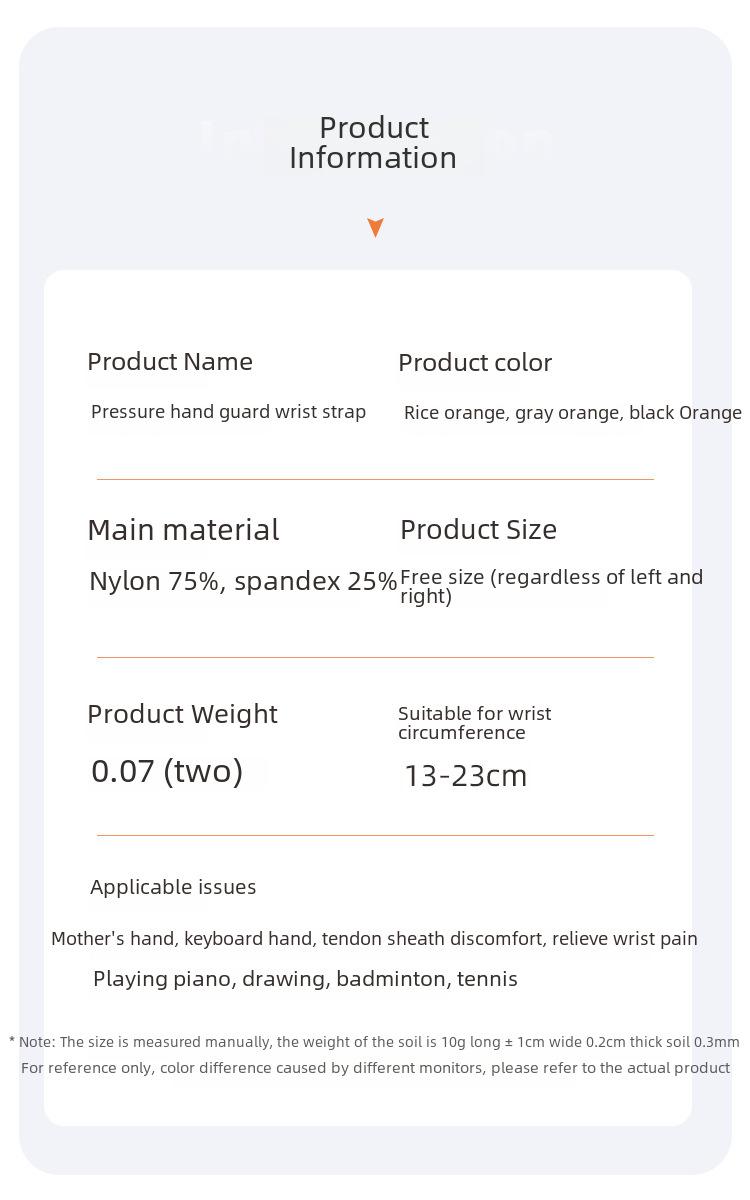 Product Information

Product Name

Pressure hand guard wrist strap

Product color

Rice orange, gray orange, black Orange

Main material

Nylon 75%, spandex 25%

Product Size

Free size (regardless of left and right)

Product Weight

0.07 (two)

Suitable for wrist circumference

13-23cm

Applicable issues

Mother's hand, keyboard hand, tendon sheath discomfort, relieve wrist pain

Playing piano, drawing, badminton, tennis

* Note: The size is measured manually, the weight of the soil is 10g long ± 1cm wide 0.2cm thick soil 0.3mm

For reference only, color difference caused by different monitors, please refer to the actual product