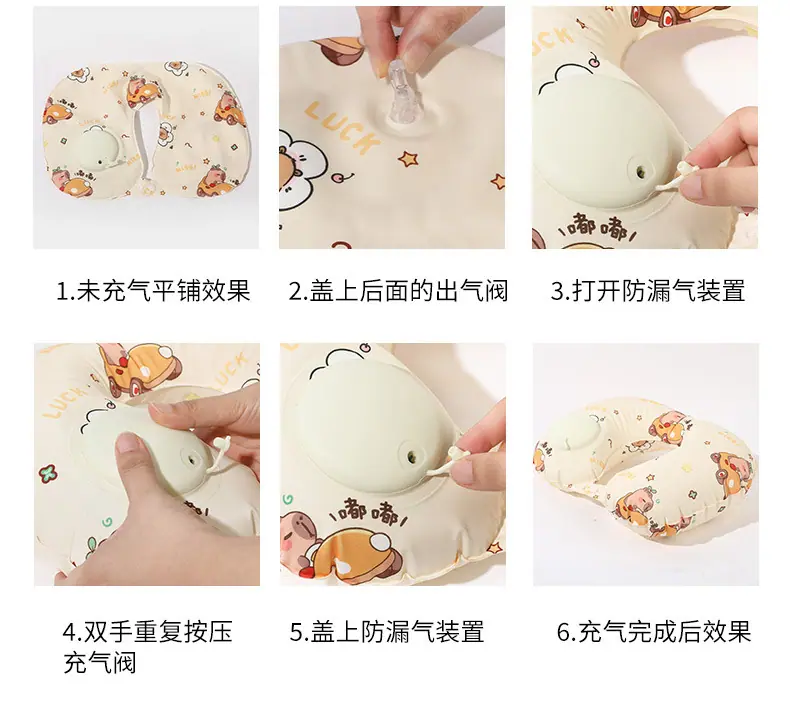 LUCK

嘟嘟

1.未充气平铺效果

2.盖上后面的出气阀

3.打开防漏气装置

LUCK

LUCK

嘟嘟

4.双手重复按压充气阀

5.盖上防漏气装置

6.充气完成后效果