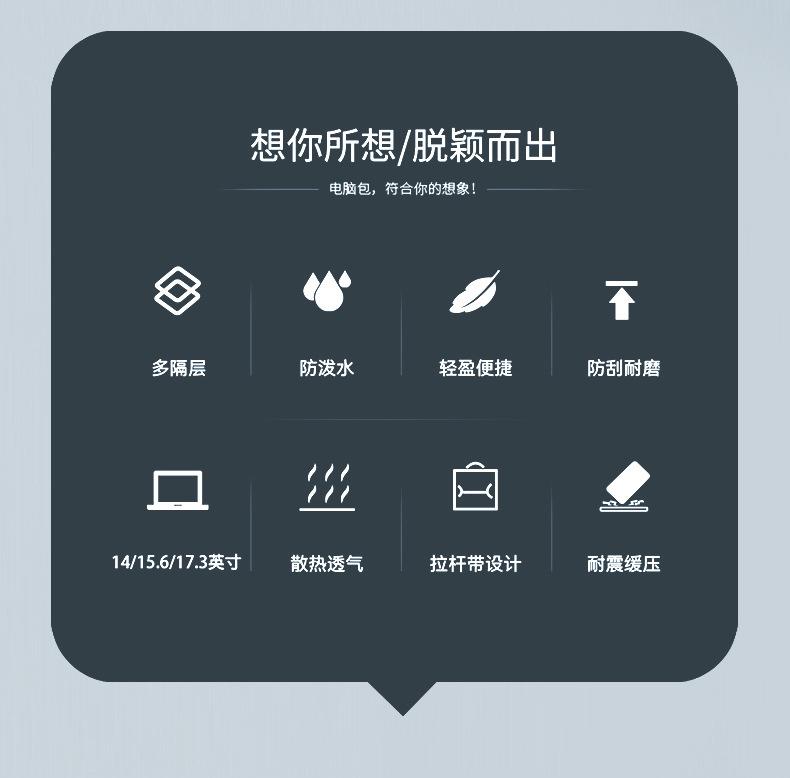 想你所想/脱颖而出

电脑包，符合你的想象！

多隔层

防泼水

轻盈便捷

防刮耐磨

14/15.6/17.3英寸

散热透气

拉杆带设计

耐震缓压