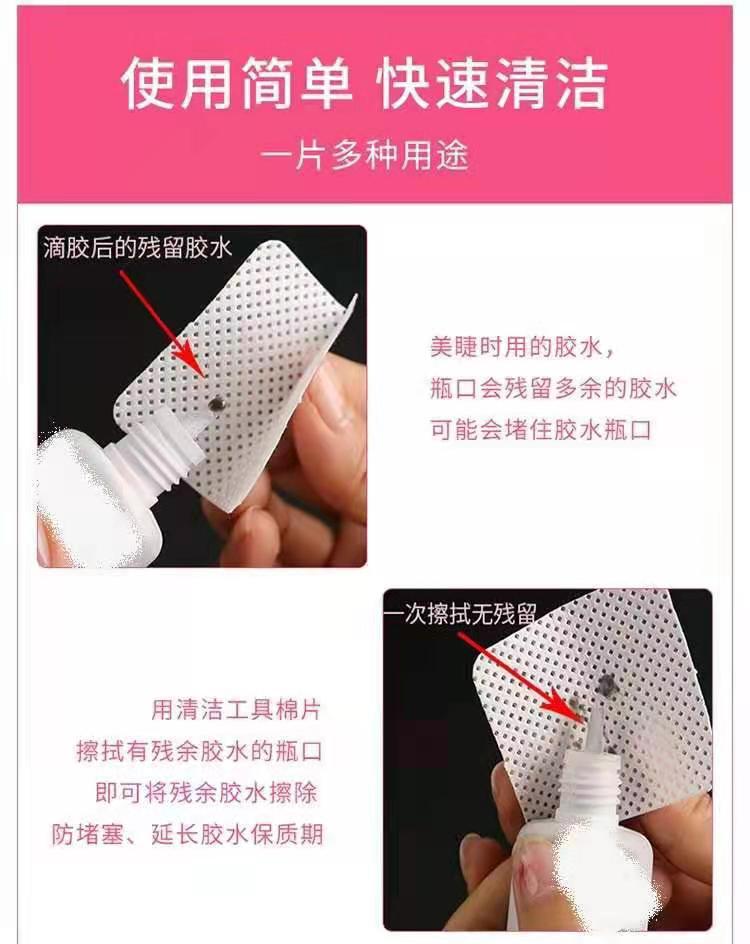 使用简单 快速清洁

一片多种用途

滴胶后的残留胶水

美睫时用的胶水，
瓶口会残留多余的胶水
可能会堵住胶水瓶口

一次擦拭无残留

用清洁工具棉片
擦拭有残余胶水的瓶口
即可将残余胶水擦除
防堵塞、延长胶水保质期