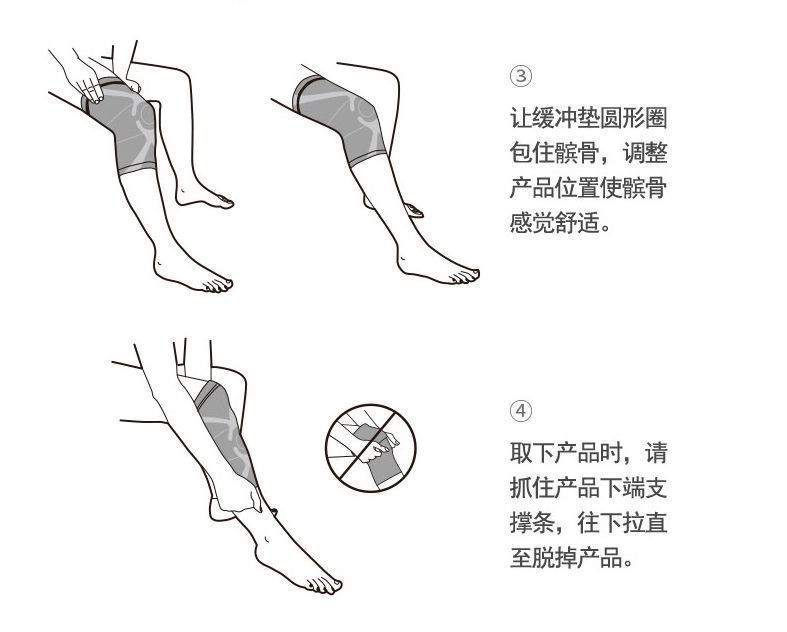 ③

让缓冲垫圆形圈包住髌骨，调整产品位置使髌骨感觉舒适。

④

取下产品时，请抓住产品下端支撑条，往下拉直至脱掉产品。