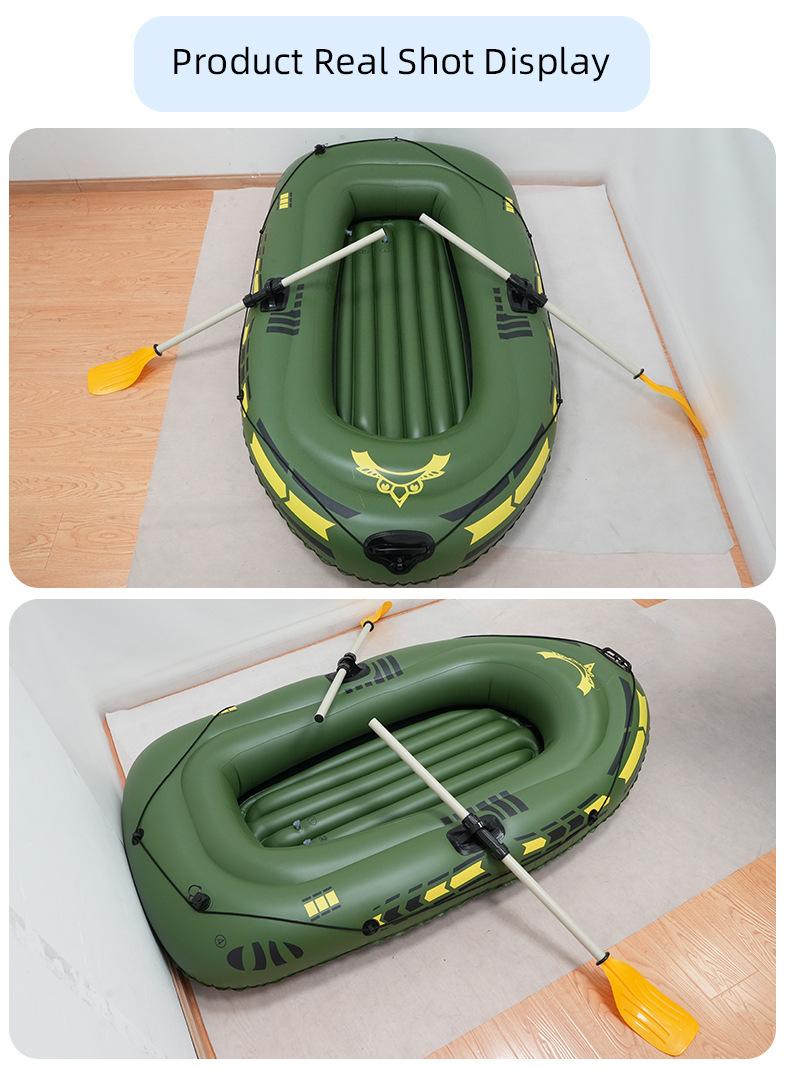 Product Real Shot Display