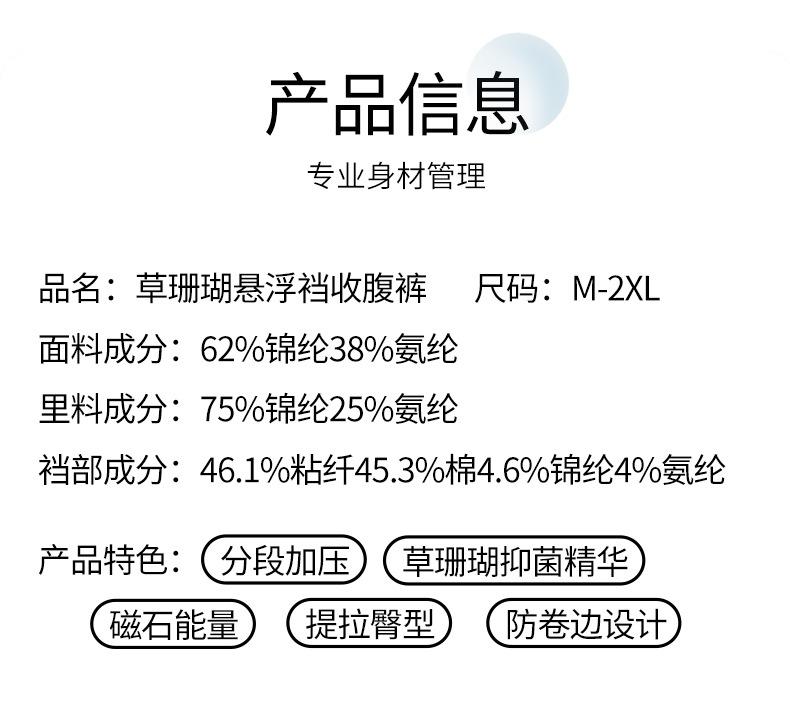 产品信息

专业身材管理

品名：草珊瑚悬浮裆收腹裤 尺码：M-2XL

面料成分：62%锦纶38%氨纶

里料成分：75%锦纶25%氨纶

裆部成分：46.1%粘纤45.3%棉4.6%锦纶4%氨纶

产品特色：分段加压 草珊瑚抑菌精华

磁石能量 提拉臀型 防卷边设计