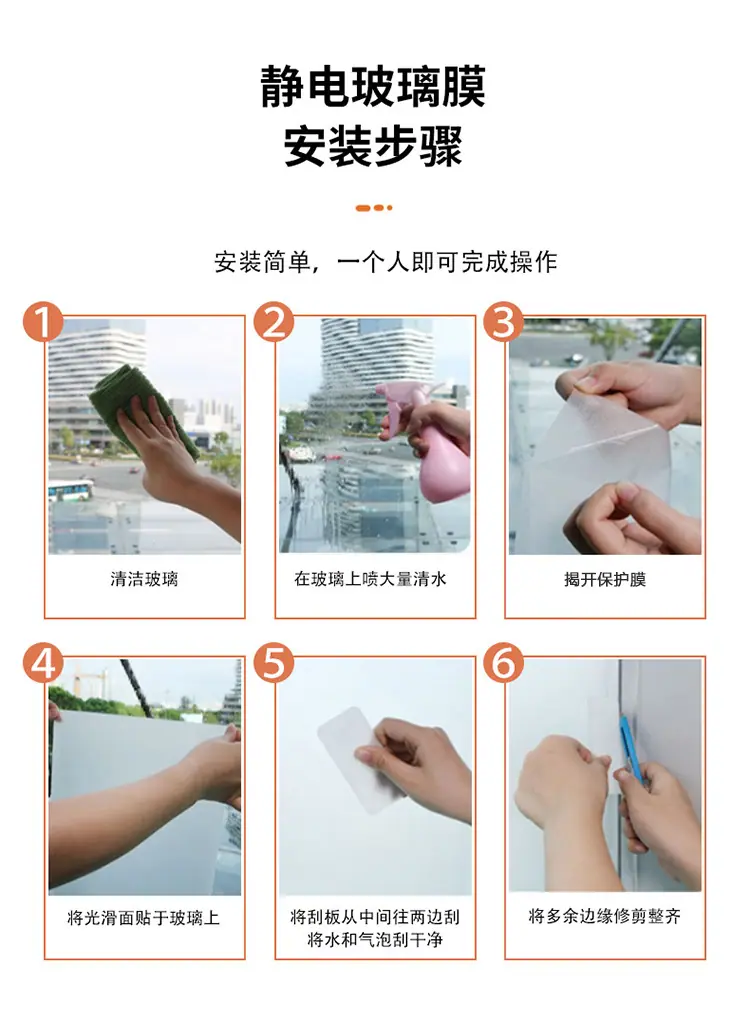 静电玻璃膜
安装步骤

安装简单，一个人即可完成操作

1
清洁玻璃

2
在玻璃上喷大量清水

3
揭开保护膜

4
将光滑面贴于玻璃上

5
将刮板从中间往两边刮
将水和气泡刮干净

6
将多余边缘修剪整齐