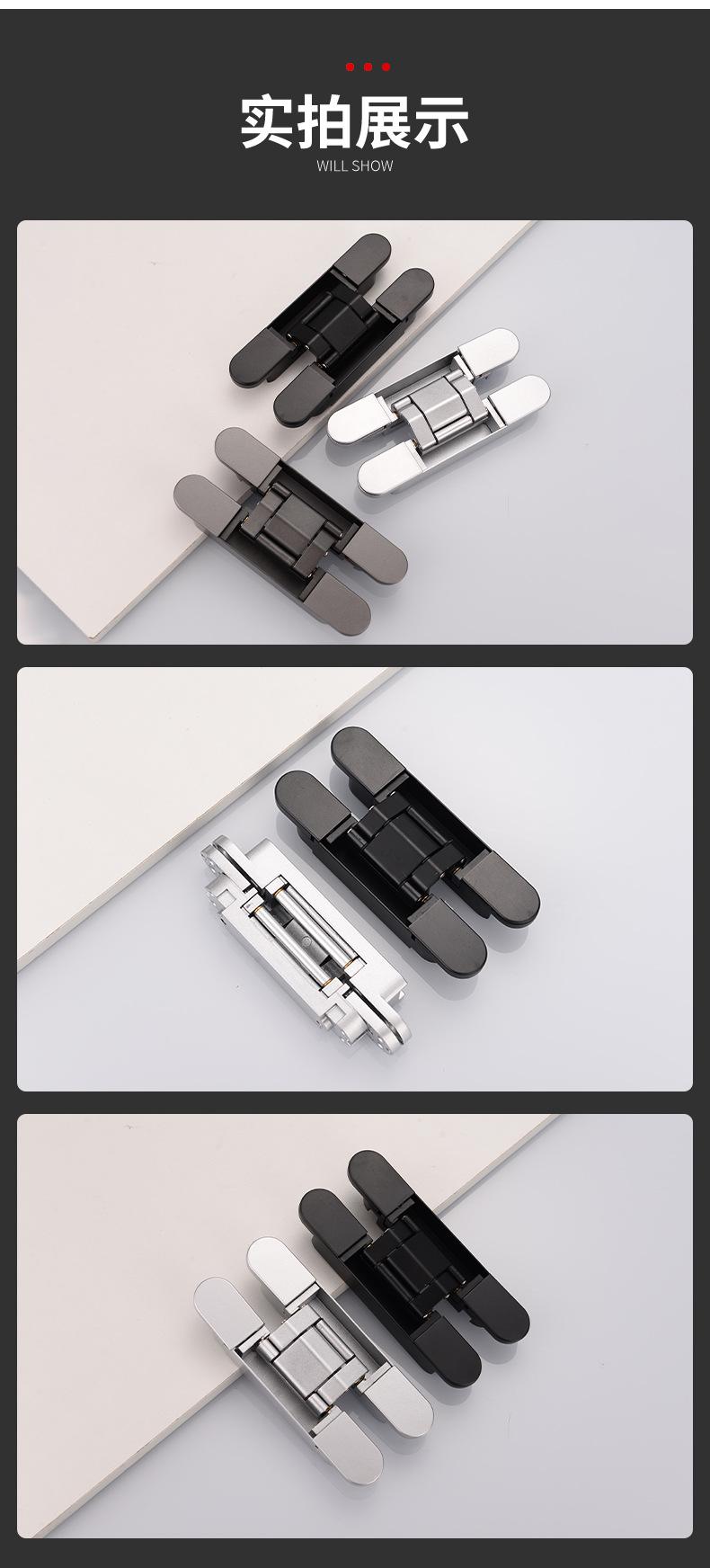 实拍展示

WILL SHOW