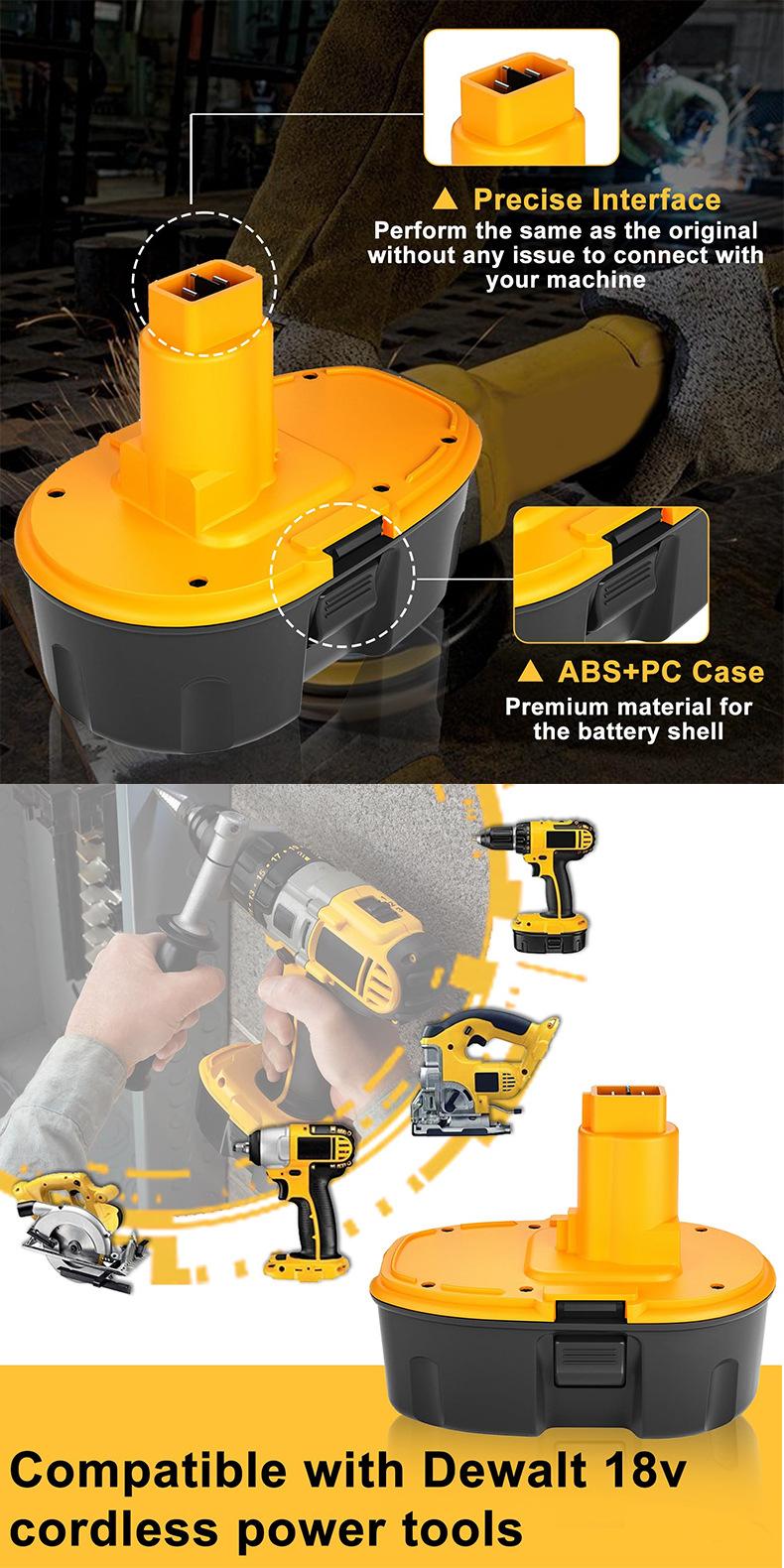 ▲ Precise Interface
Perform the same as the original without any issue to connect with your machine

▲ ABS+PC Case
Premium material for the battery shell

Compatible with Dewalt 18v cordless power tools