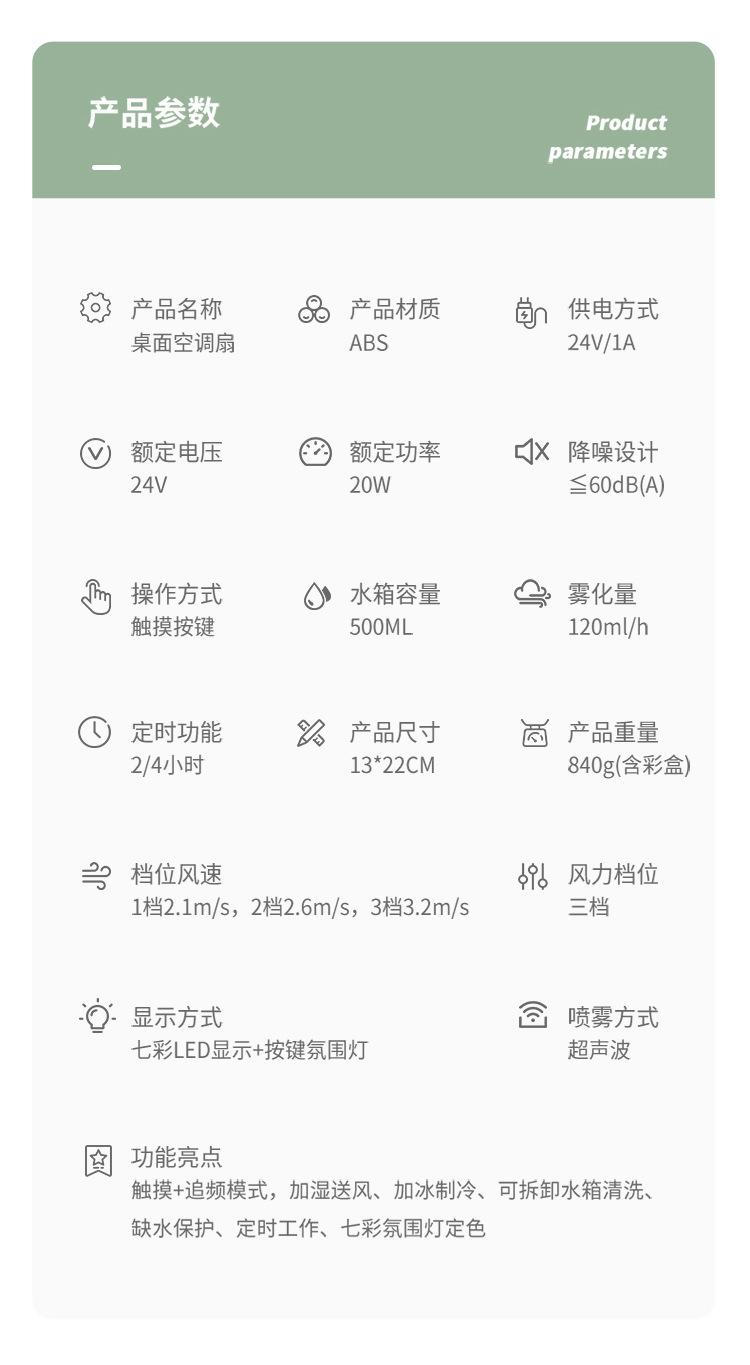 产品参数

Product parameters

产品名称
桌面空调扇

产品材质
ABS

供电方式
24V/1A

额定电压
24V

额定功率
20W

降噪设计
≦60dB(A)

操作方式
触摸按键

水箱容量
500ML

雾化量
120ml/h

定时功能
2/4小时

产品尺寸
13*22CM

产品重量
840g(含彩盒)

档位风速
1档2.1m/s，2档2.6m/s，3档3.2m/s

风力档位
三档

显示方式
七彩LED显示+按键氛围灯

喷雾方式
超声波

功能亮点
触摸+追频模式，加湿送风、加冰制冷、可拆卸水箱清洗、缺水保护、定时工作、七彩氛围灯定色