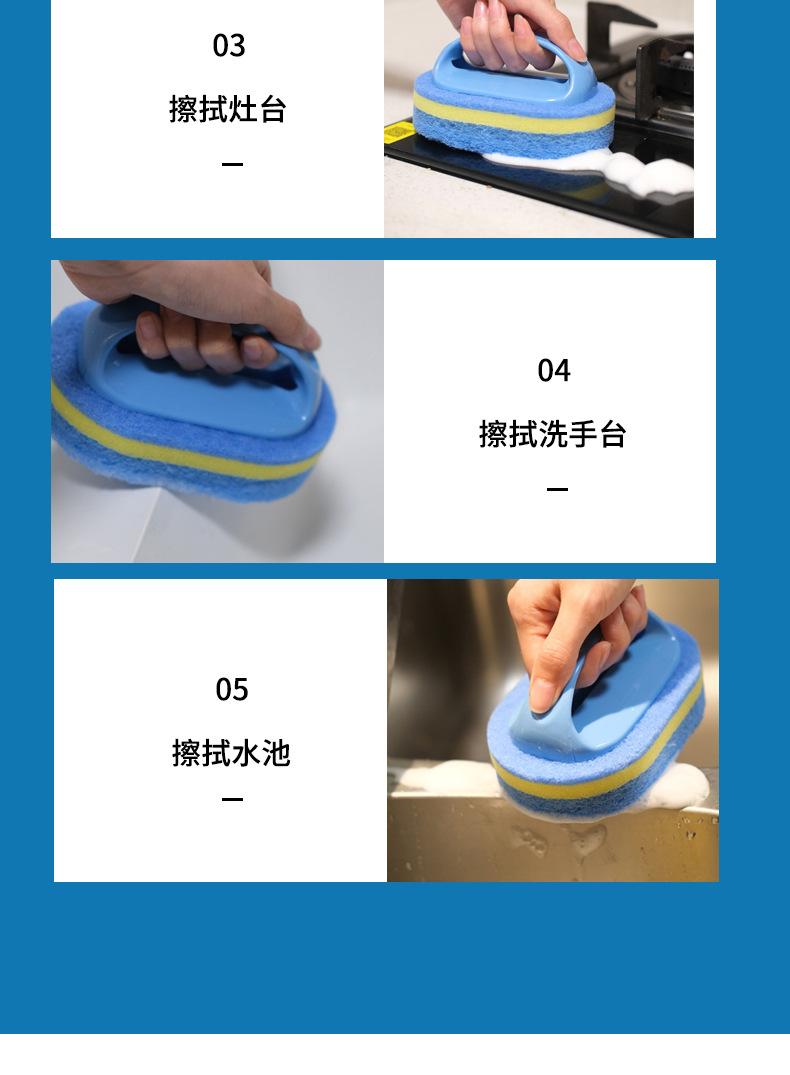 03

擦拭灶台

—

04

擦拭洗手台

—

05

擦拭水池

—