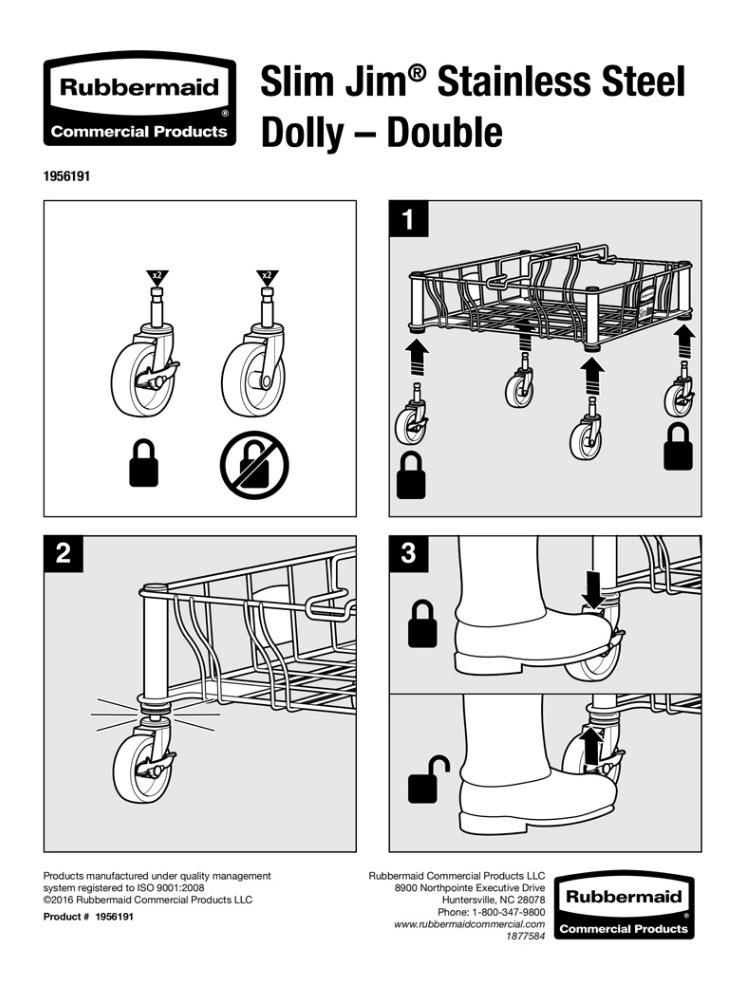 Rubbermaid®
Commercial Products

Slim Jim® Stainless Steel Dolly – Double

1956191

x2

x2

1

2

3

Products manufactured under quality management system registered to ISO 9001:2008
©2016 Rubbermaid Commercial Products LLC

Product # 1956191

Rubbermaid Commercial Products LLC
8900 Northpointe Executive Drive
Huntersville, NC 28078
Phone: 1-800-347-9800
www.rubbermaidcommercial.com
1877584

Rubbermaid®
Commercial Products