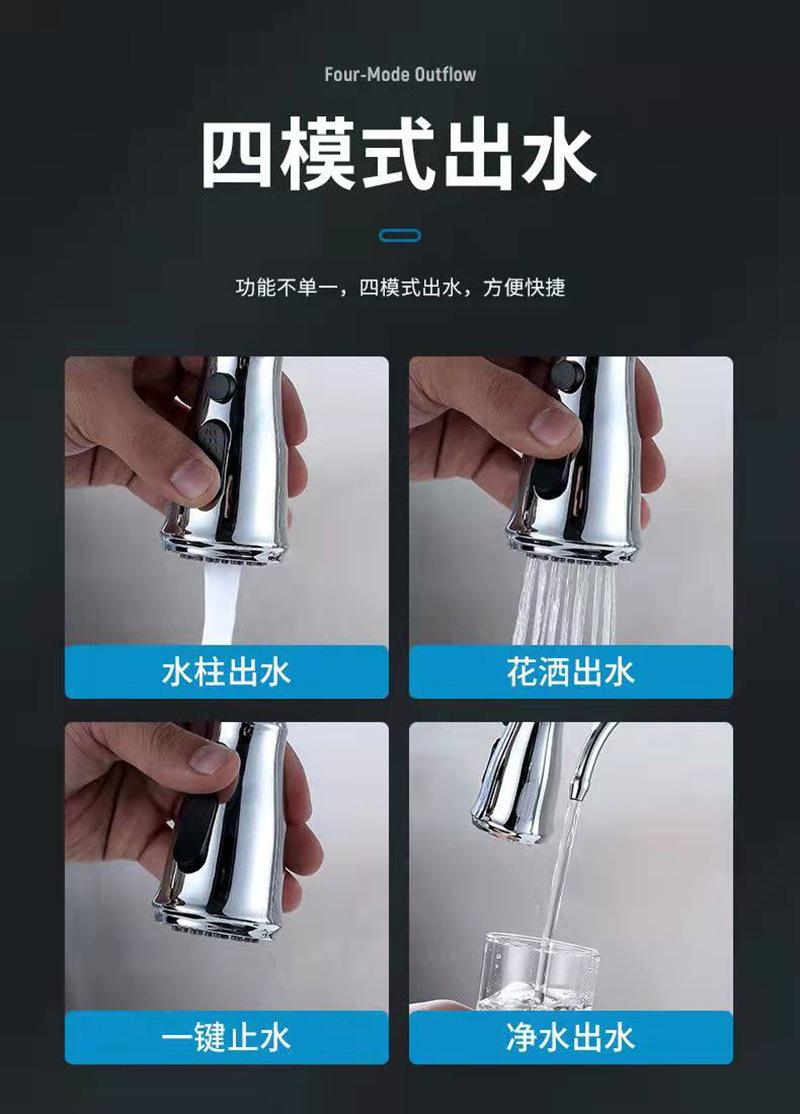 Four-Mode Outflow

四模式出水

功能不单一，四模式出水，方便快捷

水柱出水

花洒出水

一键止水

净水出水