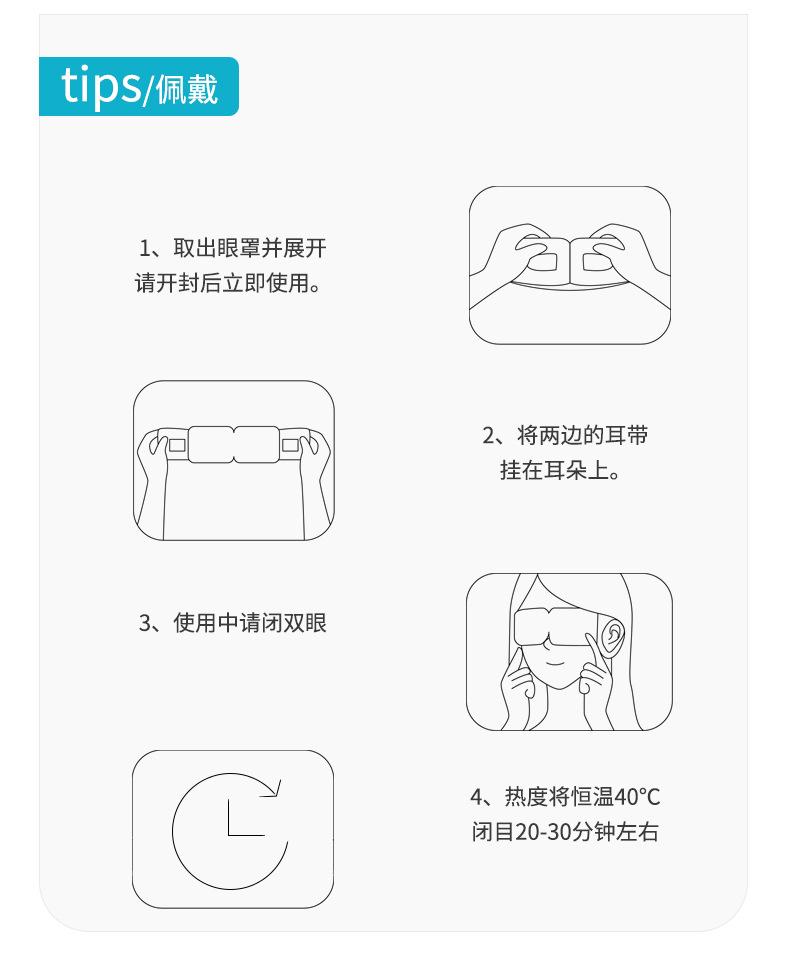 tips/佩戴

1、取出眼罩并展开
请开封后立即使用。

2、将两边的耳带
挂在耳朵上。

3、使用中请闭双眼

4、热度将恒温40°C
闭目20-30分钟左右