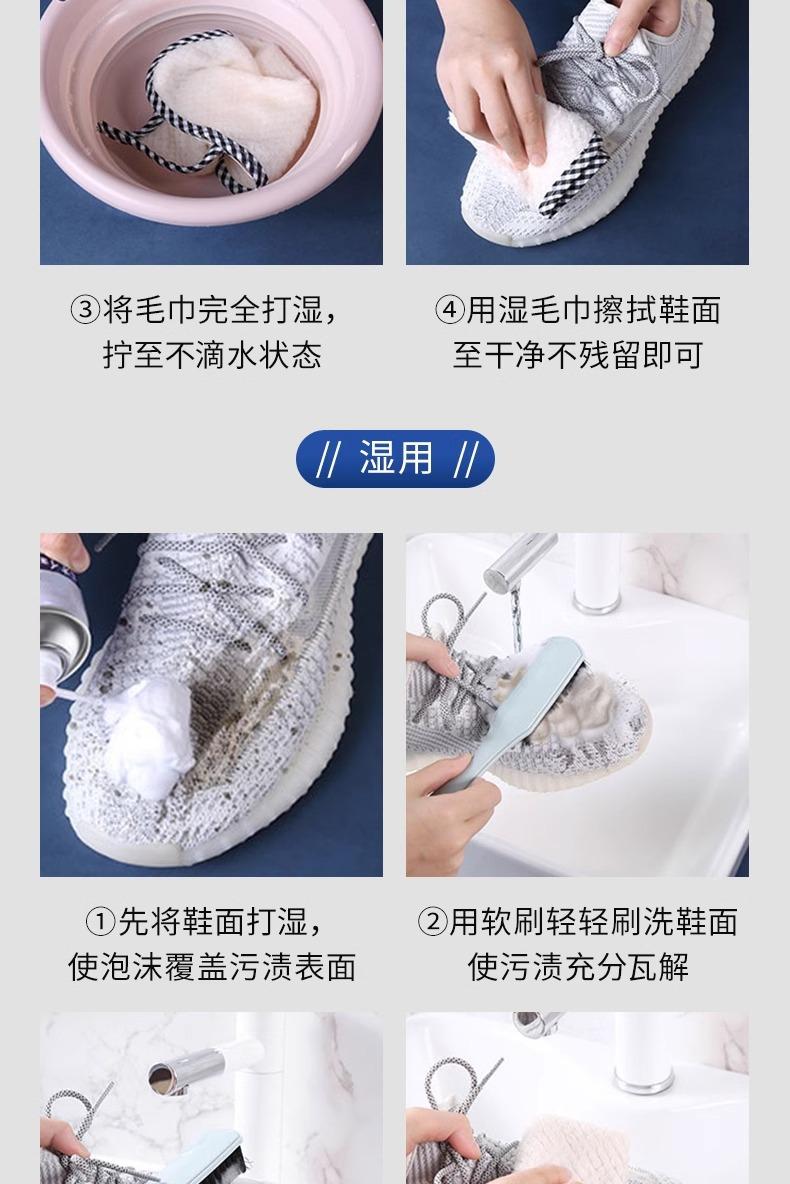 ③将毛巾完全打湿，拧至不滴水状态

④用湿毛巾擦拭鞋面至干净不残留即可

// 湿用 //

①先将鞋面打湿，使泡沫覆盖污渍表面

②用软刷轻轻刷洗鞋面使污渍充分瓦解